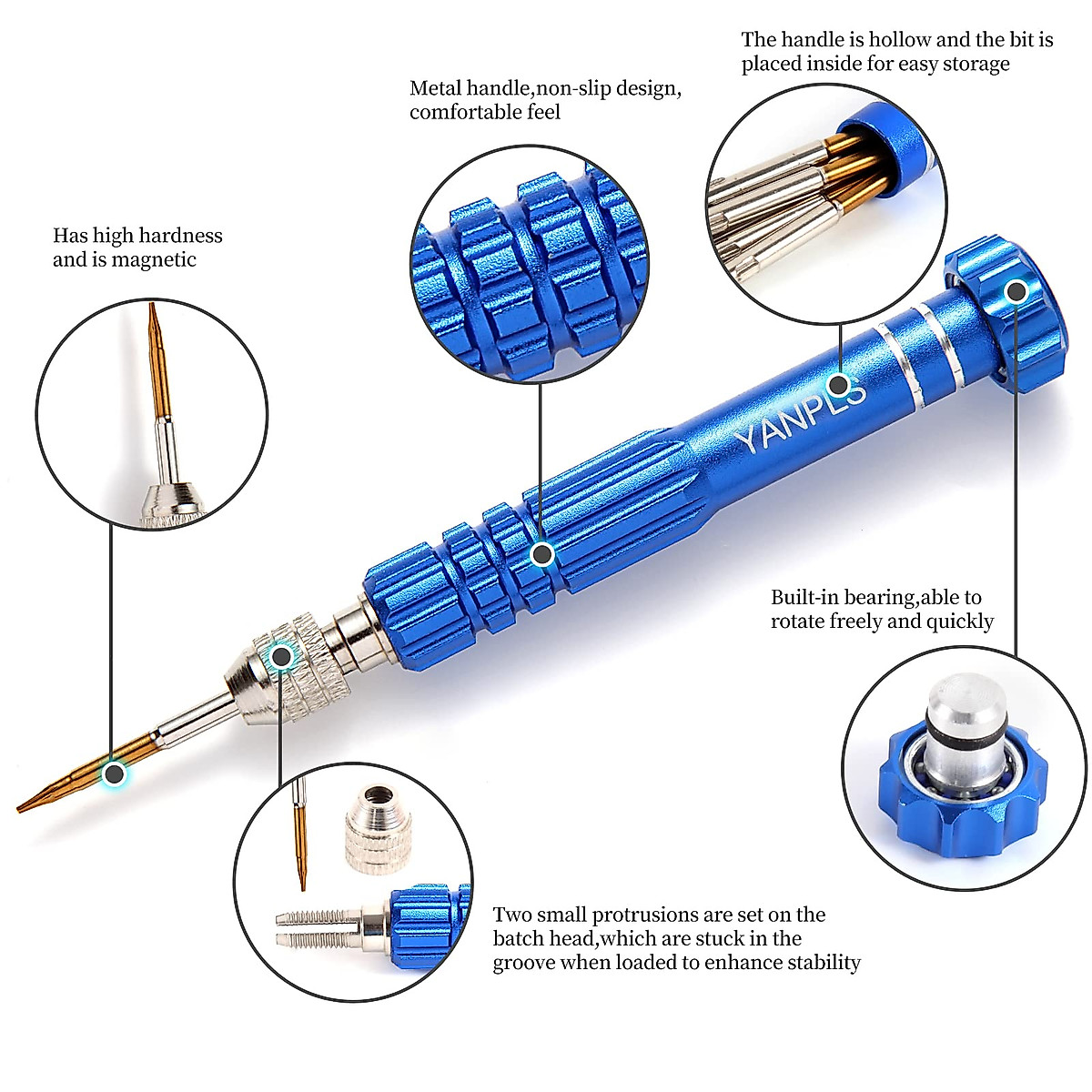 The handle is hollow and the bit is placed inside for easy storage

Metal handle,non-slip design, comfortable feel

Has high hardness and is magnetic

YANPLS

Built-in bearing,able to rotate freely and quickly

Two small protrusions are set on the batch head,which are stuck in the groove when loaded to enhance stability