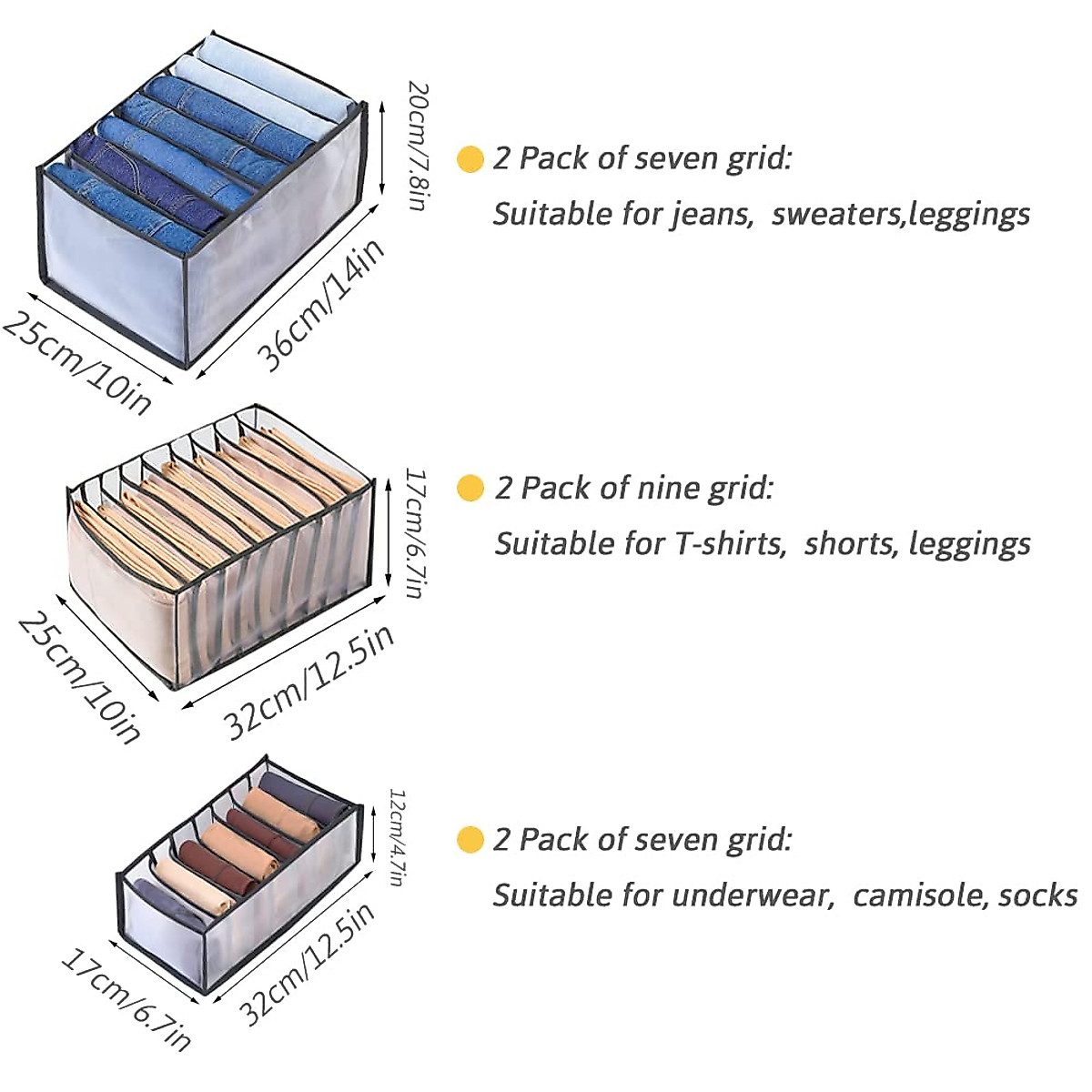 20cm/7.8in

25cm/10in

36cm/14in

2 Pack of seven grid:

Suitable for jeans, sweaters,leggings

17cm/6.7in

25cm/10in

32cm/12.5in

2 Pack of nine grid:

Suitable for T-shirts, shorts, leggings

12cm/4.7in

17cm/6.7in

32cm/12.5in

2 Pack of seven grid:

Suitable for underwear, camisole, socks