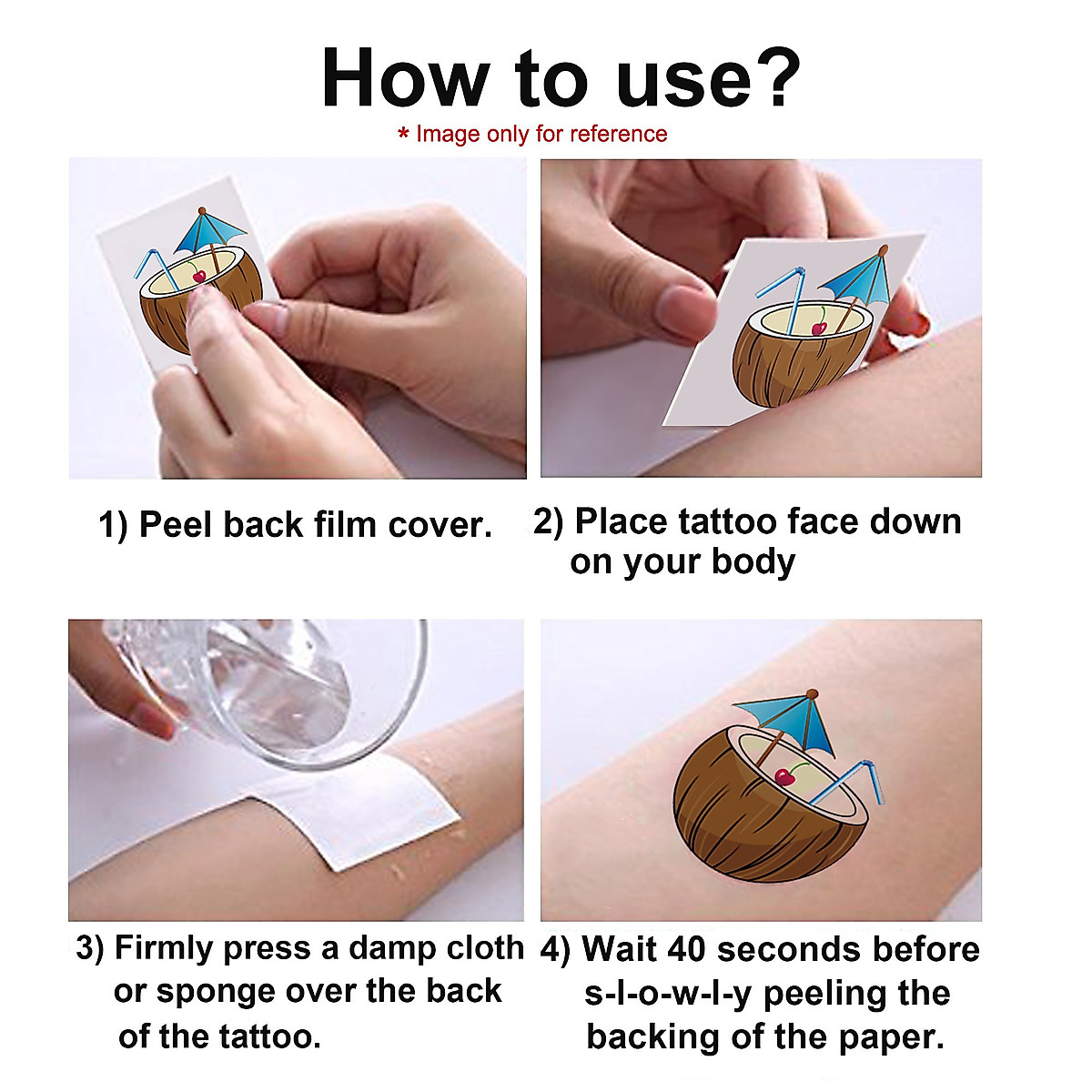 How to use?
* Image only for reference

1) Peel back film cover.

2) Place tattoo face down on your body

3) Firmly press a damp cloth or sponge over the back of the tattoo.

4) Wait 40 seconds before s-l-o-w-l-y peeling the backing of the paper.