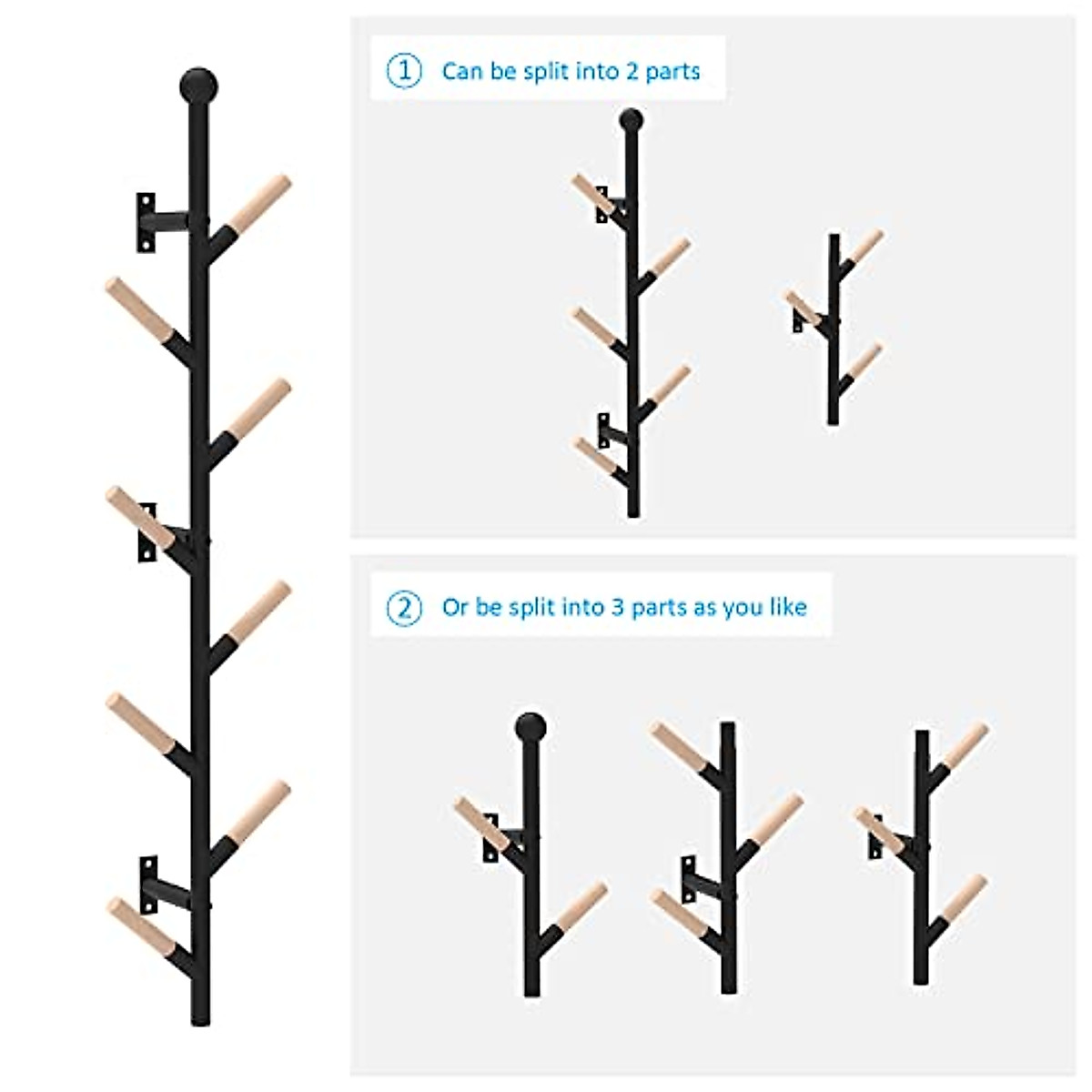 ① Can be split into 2 parts

② Or be split into 3 parts as you like