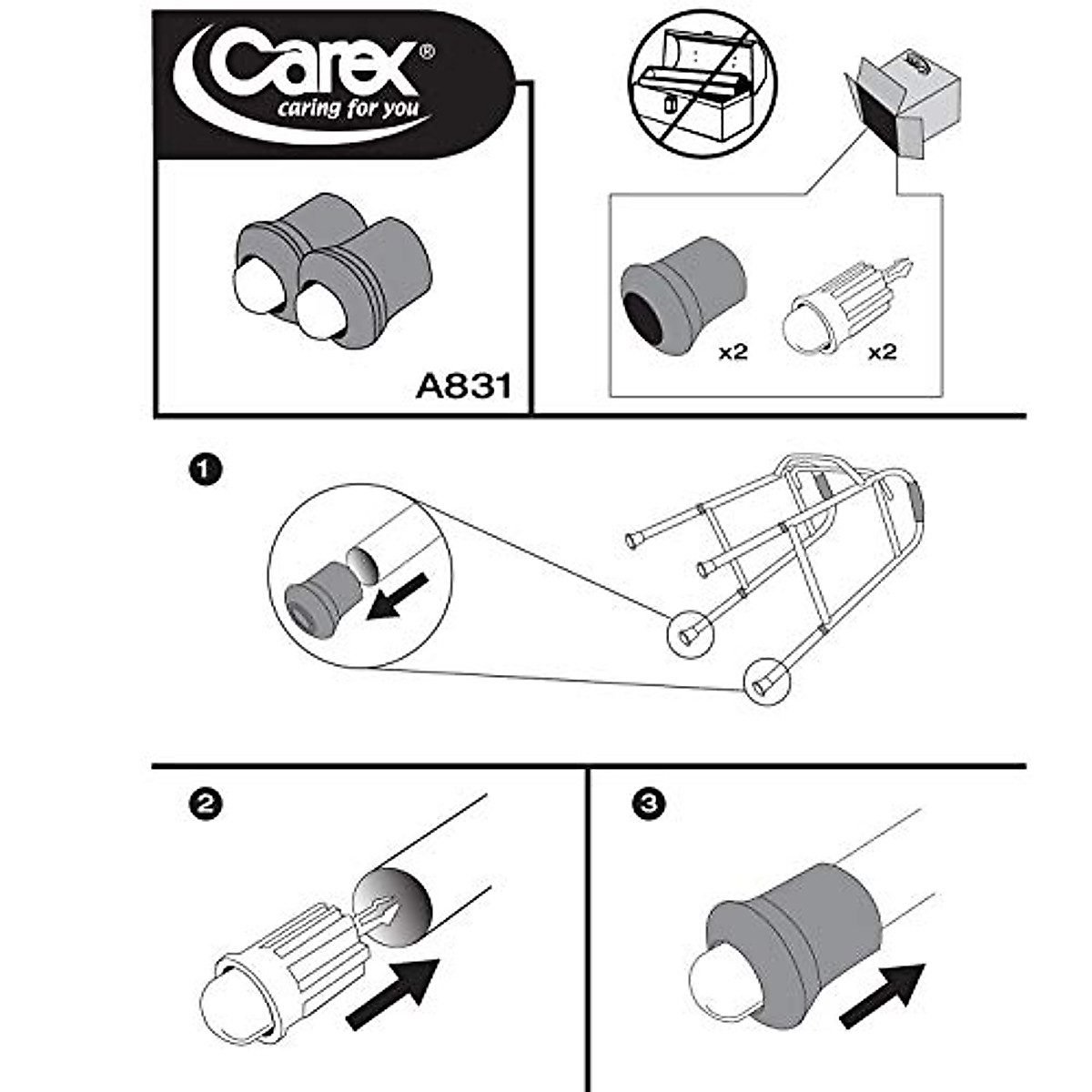 Carex®
caring for you

A831

x2
x2

1

2

3