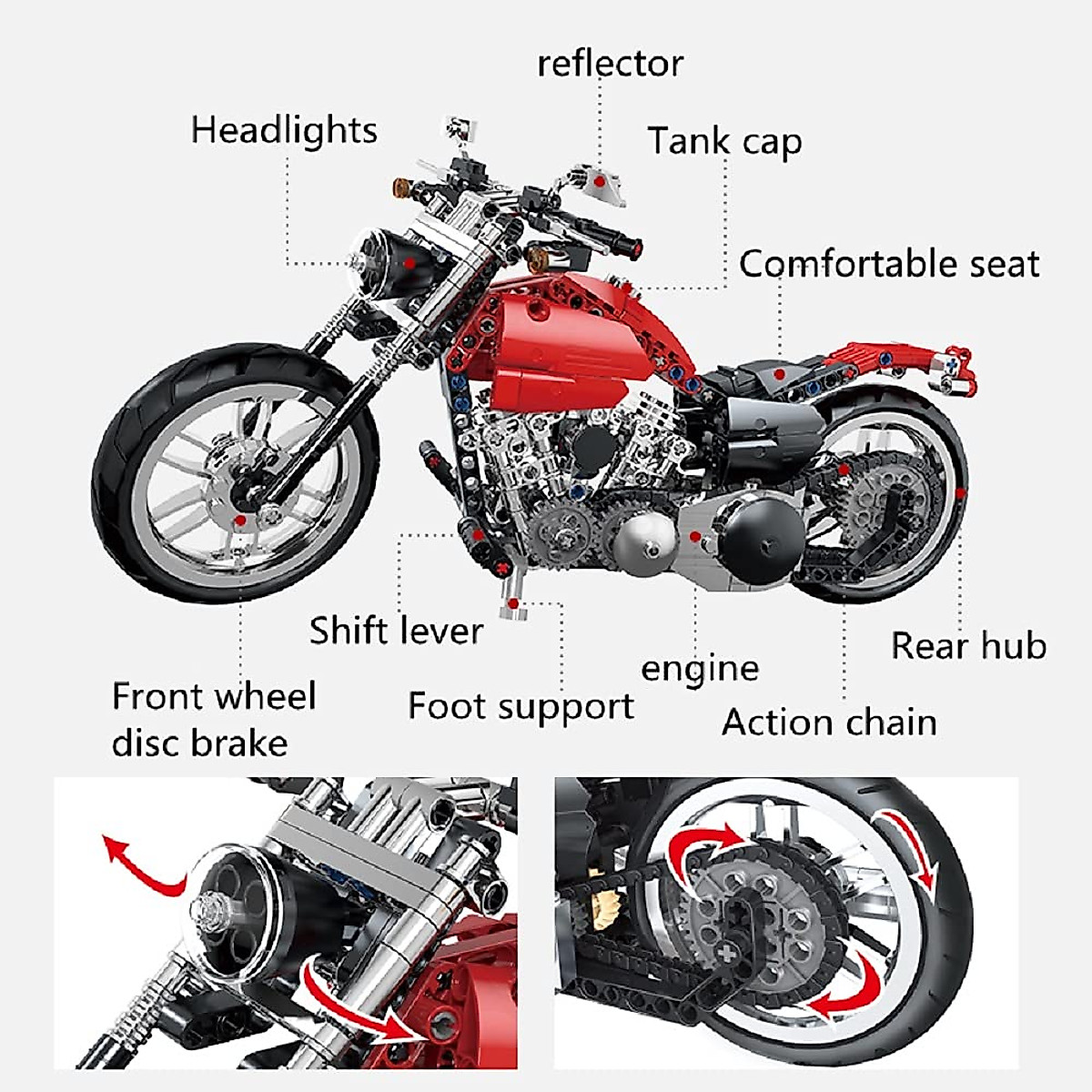 reflector

Headlights

Tank cap

Comfortable seat

Shift lever

Rear hub

engine

Front wheel disc brake

Foot support

Action chain