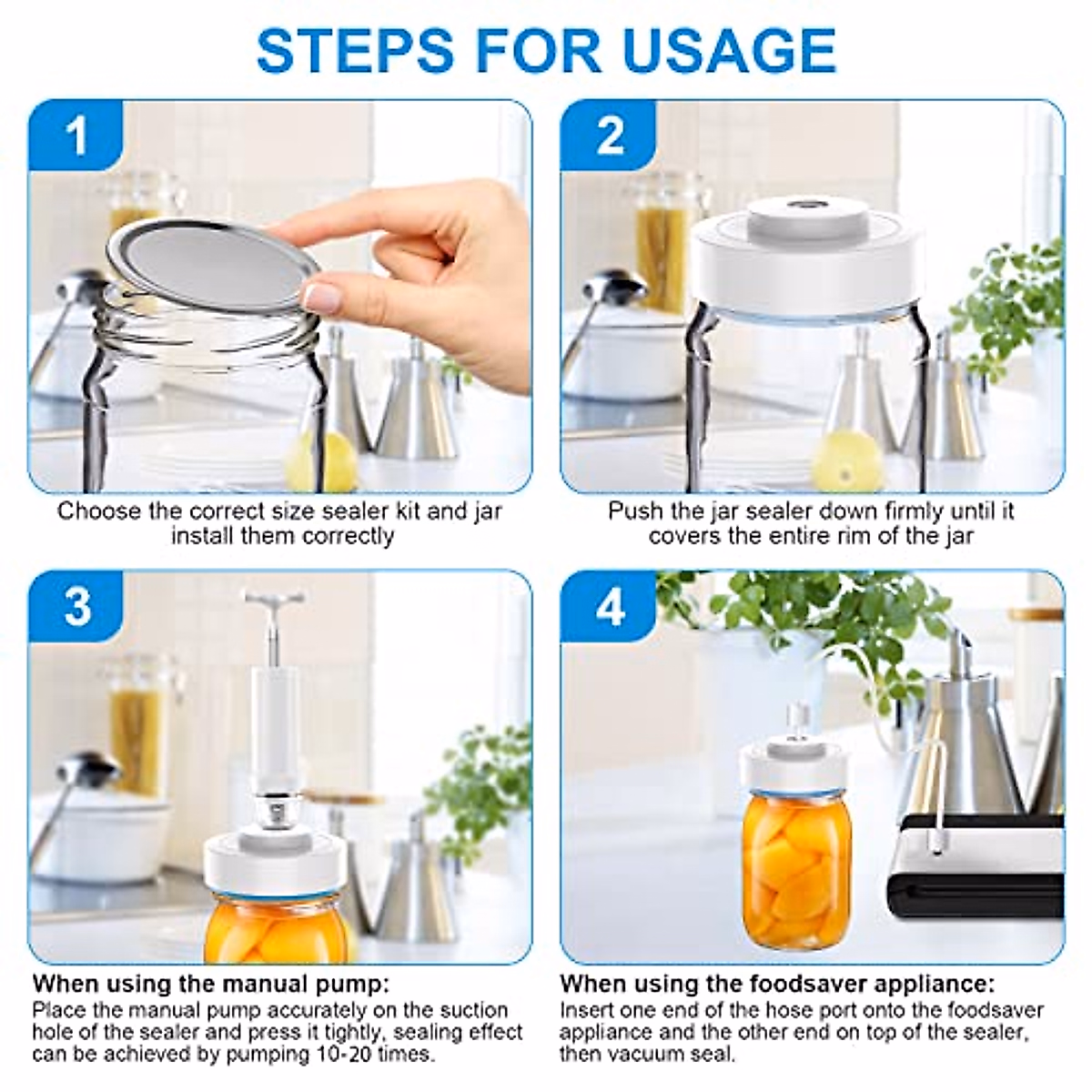 STEPS FOR USAGE

1

Choose the correct size sealer kit and jar install them correctly

2

Push the jar sealer down firmly until it covers the entire rim of the jar

3

When using the manual pump:
Place the manual pump accurately on the suction hole of the sealer and press it tightly, sealing effect can be achieved by pumping 10-20 times.

4

When using the foodsaver appliance:
Insert one end of the hose port onto the foodsaver appliance and the other end on top of the sealer, then vacuum seal.