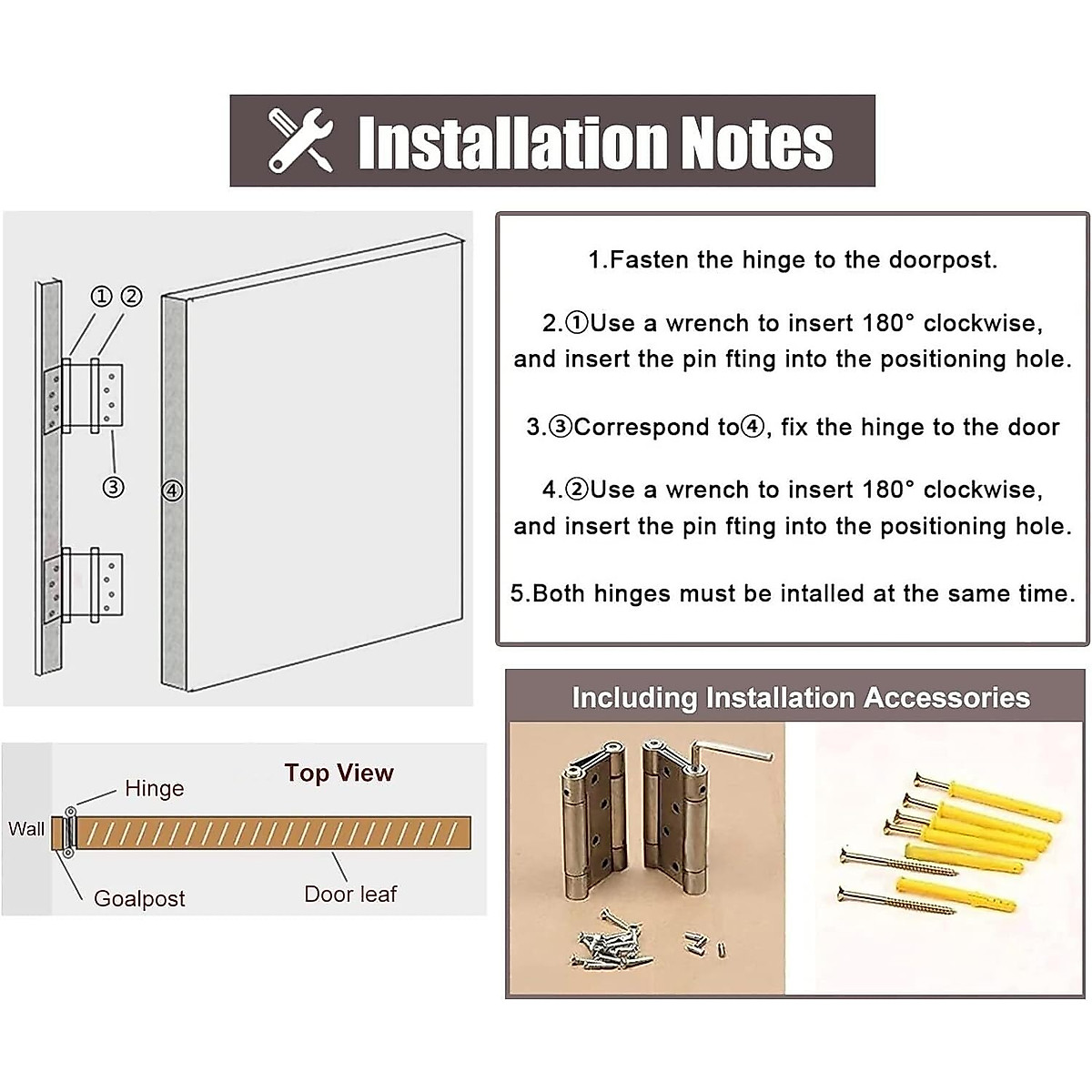 Installation Notes

① ②

③

④

1.Fasten the hinge to the doorpost.

2.①Use a wrench to insert 180° clockwise, and insert the pin fting into the positioning hole.

3.③Correspond to④, fix the hinge to the door

4.②Use a wrench to insert 180° clockwise, and insert the pin fting into the positioning hole.

5.Both hinges must be intalled at the same time.

Top View

Hinge

Wall

Goalpost

Door leaf

Including Installation Accessories