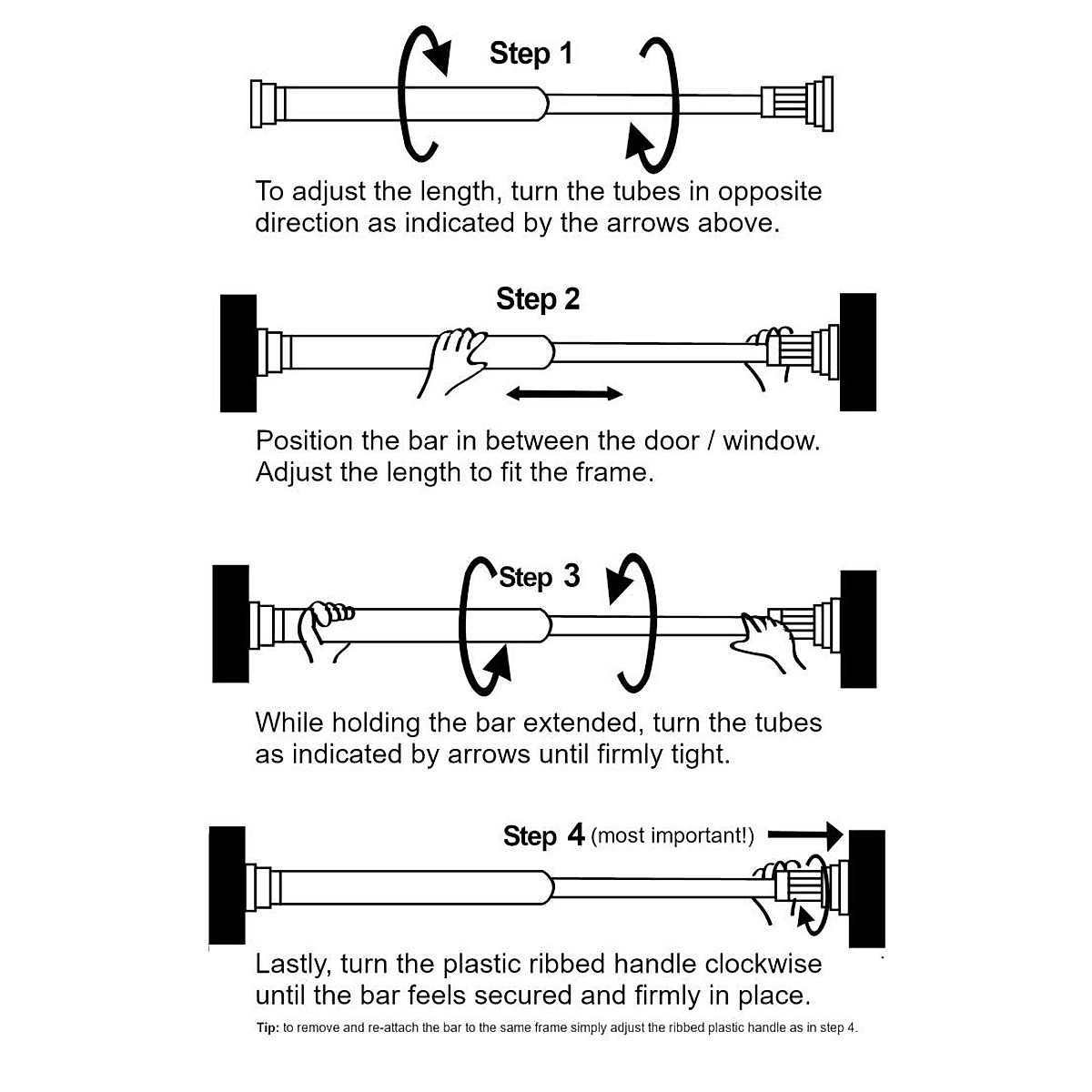 Step 1

To adjust the length, turn the tubes in opposite direction as indicated by the arrows above.

Step 2

Position the bar in between the door / window. Adjust the length to fit the frame.

Step 3

While holding the bar extended, turn the tubes as indicated by arrows until firmly tight.

Step 4 (most important!)

Lastly, turn the plastic ribbed handle clockwise until the bar feels secured and firmly in place.

Tip: to remove and re-attach the bar to the same frame simply adjust the ribbed plastic handle as in step 4.