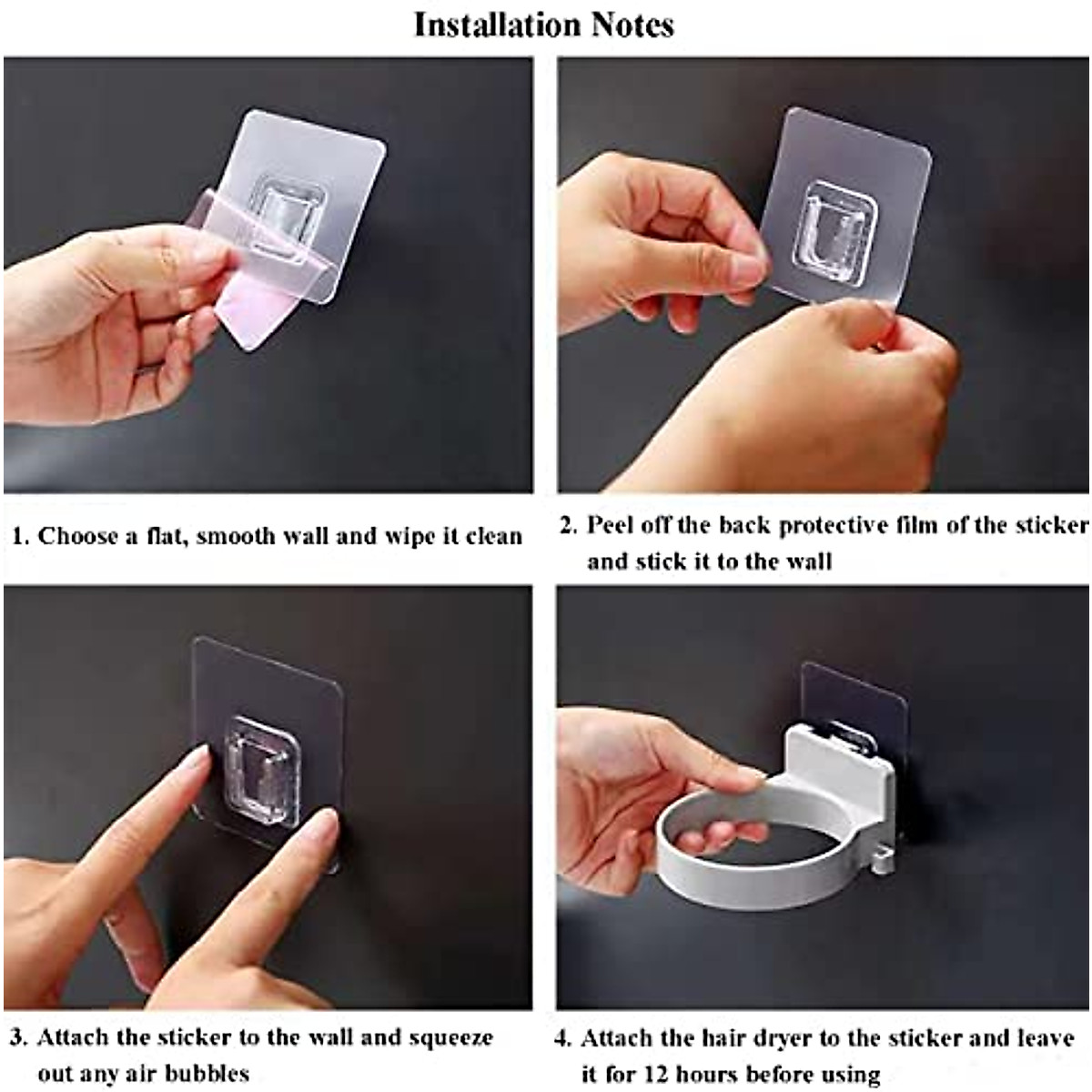 Installation Notes

1. Choose a flat, smooth wall and wipe it clean

2. Peel off the back protective film of the sticker and stick it to the wall

3. Attach the sticker to the wall and squeeze out any air bubbles

4. Attach the hair dryer to the sticker and leave it for 12 hours before using