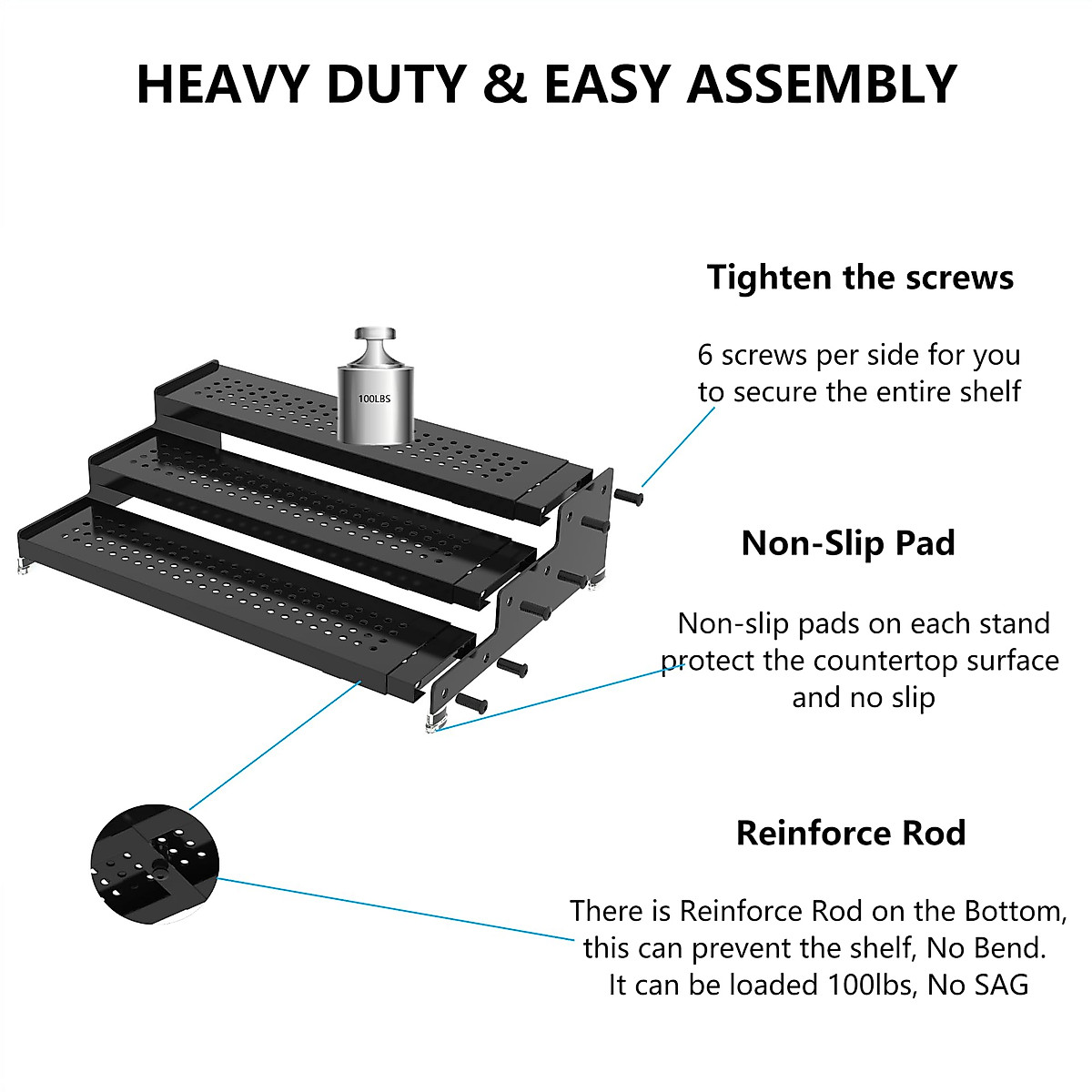 HEAVY DUTY & EASY ASSEMBLY

100LBS

Tighten the screws

6 screws per side for you to secure the entire shelf

Non-Slip Pad

Non-slip pads on each stand protect the countertop surface and no slip

Reinforce Rod

There is Reinforce Rod on the Bottom, this can prevent the shelf, No Bend. It can be loaded 100lbs, No SAG