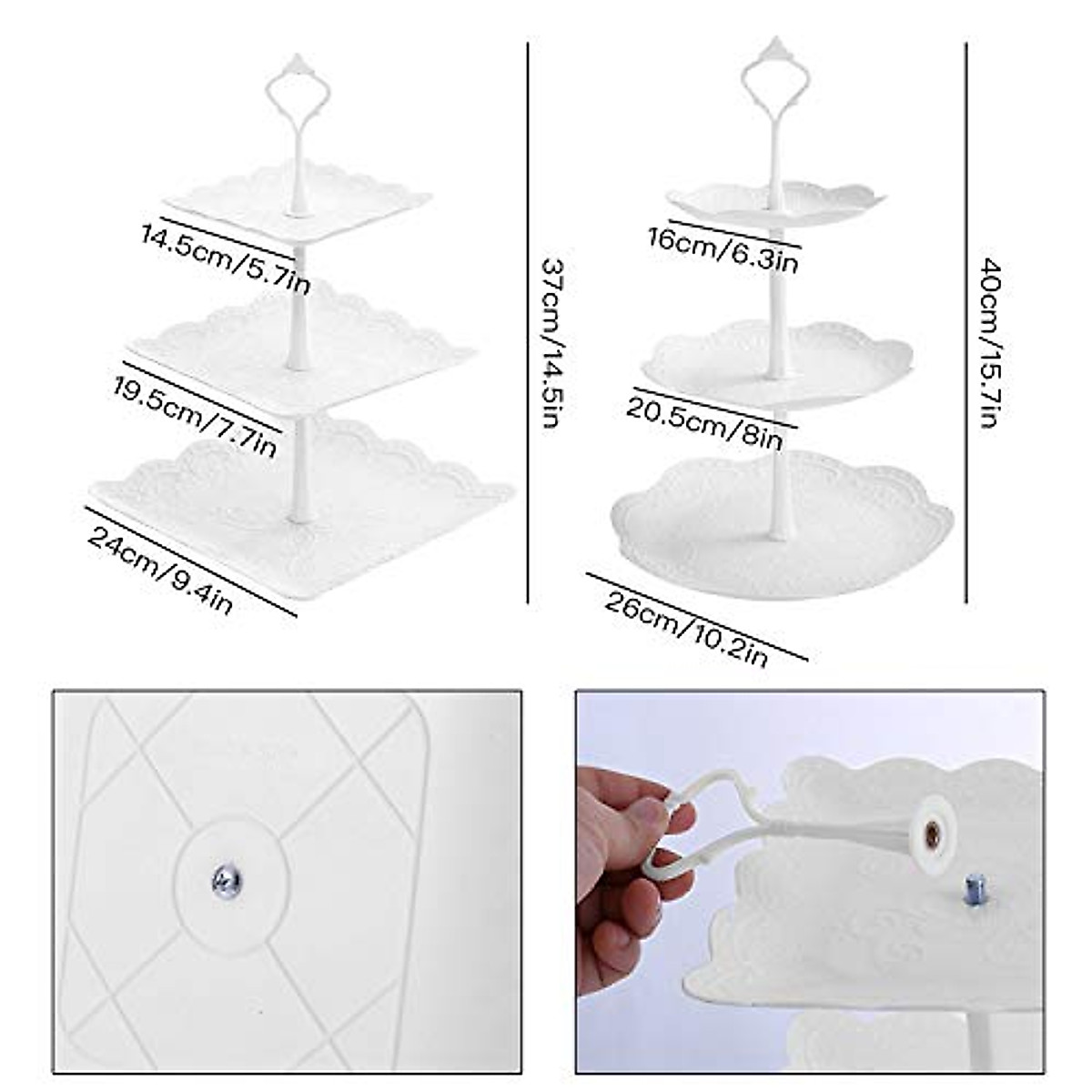 14.5cm/5.7in
19.5cm/7.7in
24cm/9.4in
37cm/14.5in

16cm/6.3in
20.5cm/8in
26cm/10.2in
40cm/15.7in