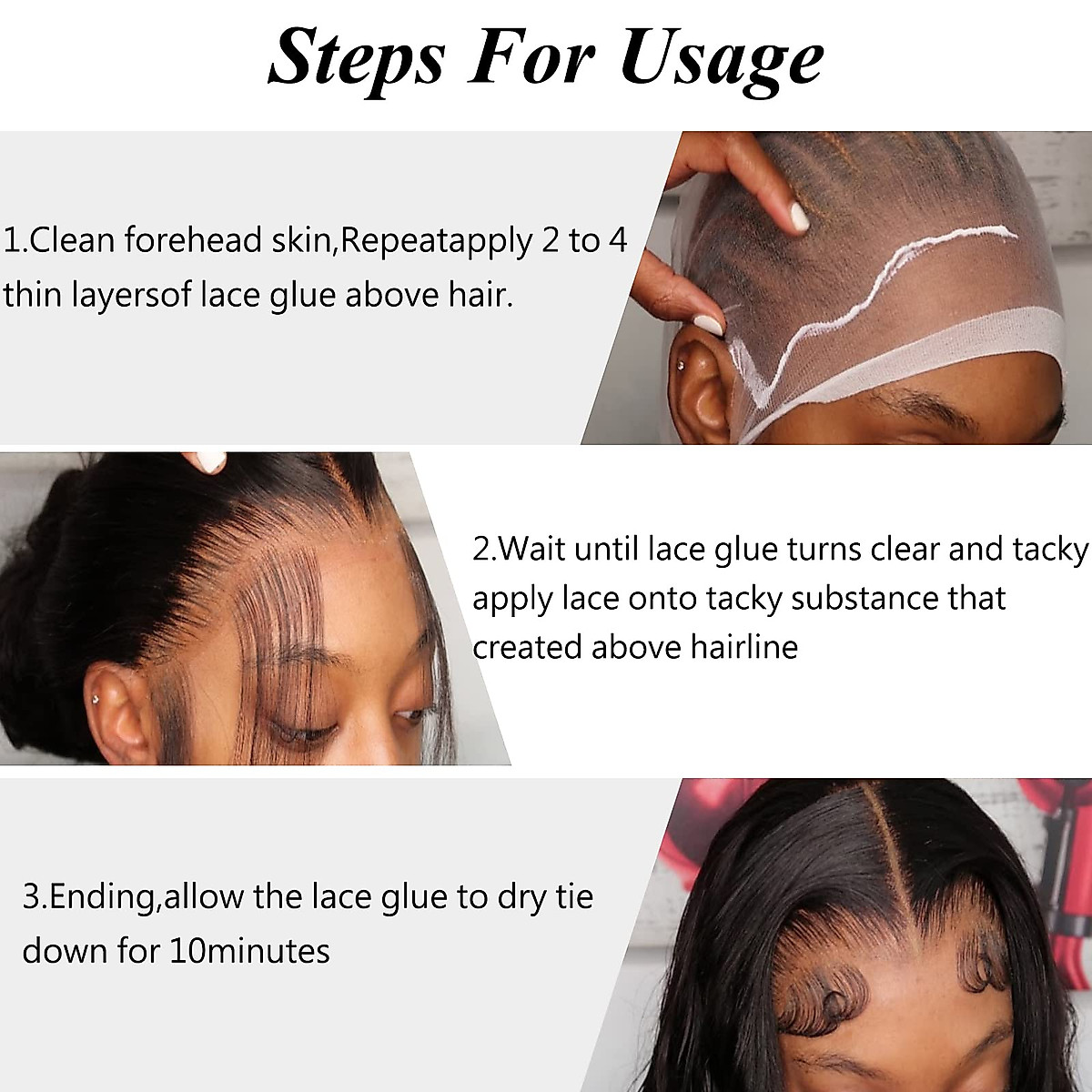 Steps For Usage

1.Clean forehead skin,Repeatapply 2 to 4 thin layersof lace glue above hair.

2.Wait until lace glue turns clear and tacky apply lace onto tacky substance that created above hairline

3.Ending,allow the lace glue to dry tie down for 10minutes