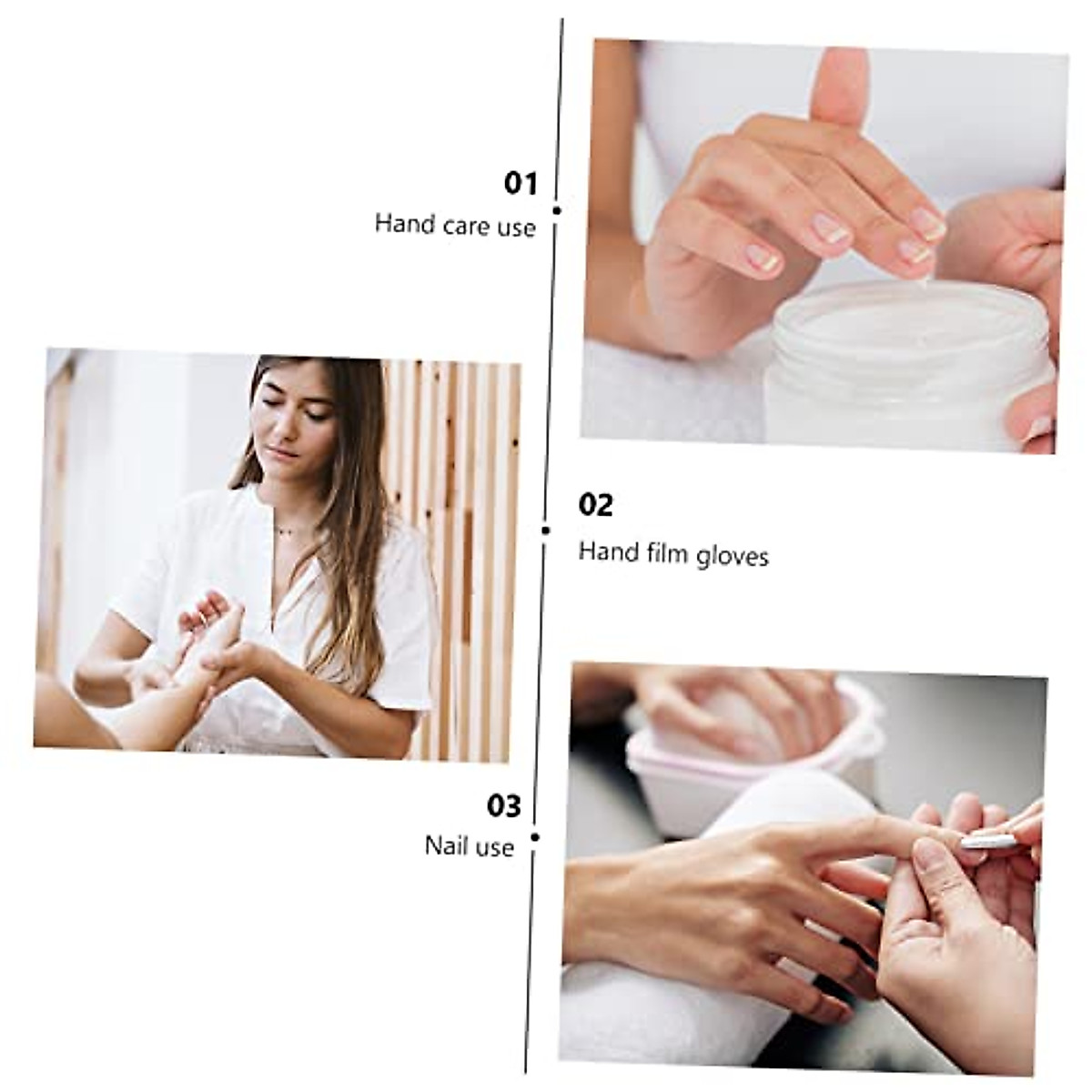 01
Hand care use

02
Hand film gloves

03
Nail use