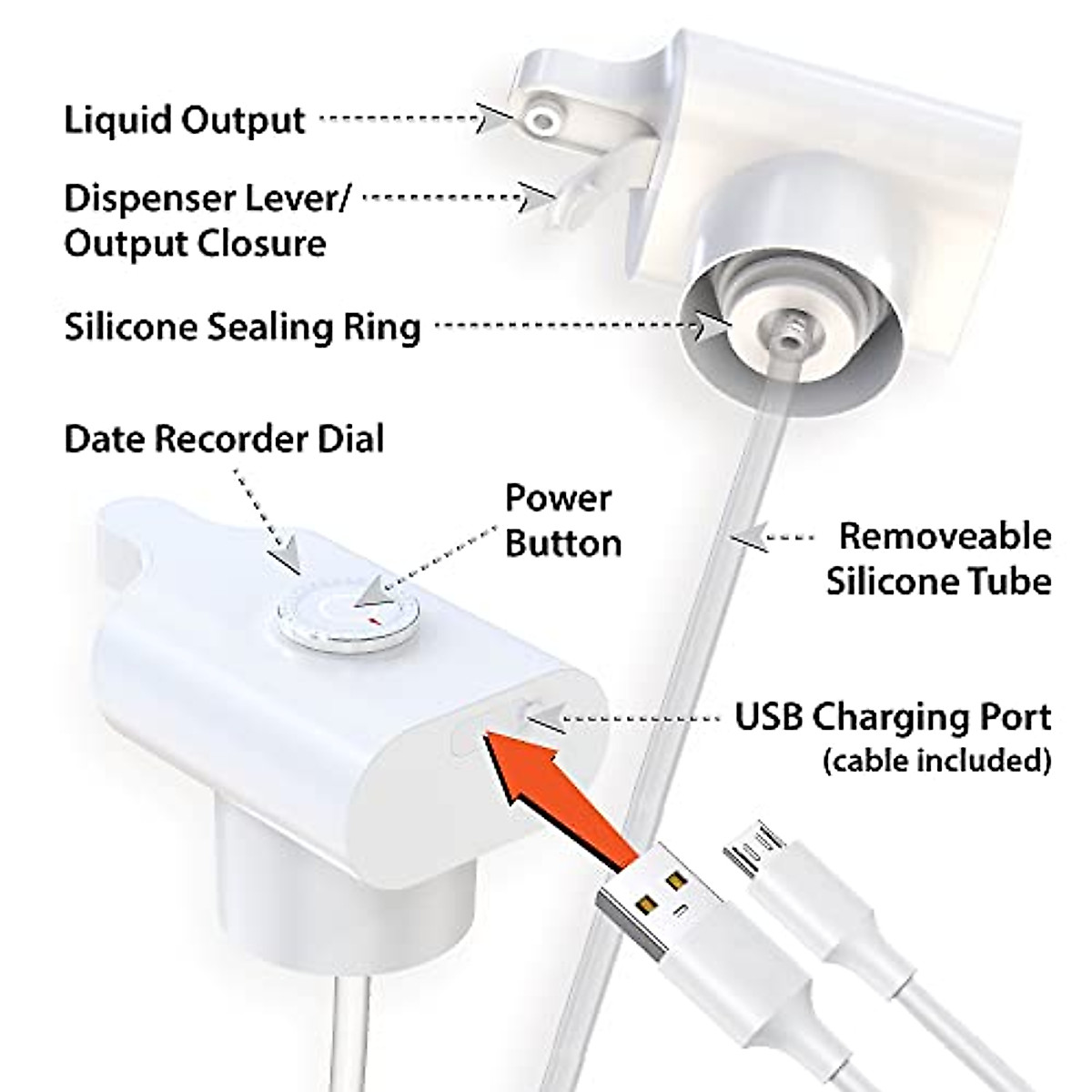 Liquid Output

Dispenser Lever/ Output Closure

Silicone Sealing Ring

Date Recorder Dial

Power Button

Removeable Silicone Tube

USB Charging Port (cable included)