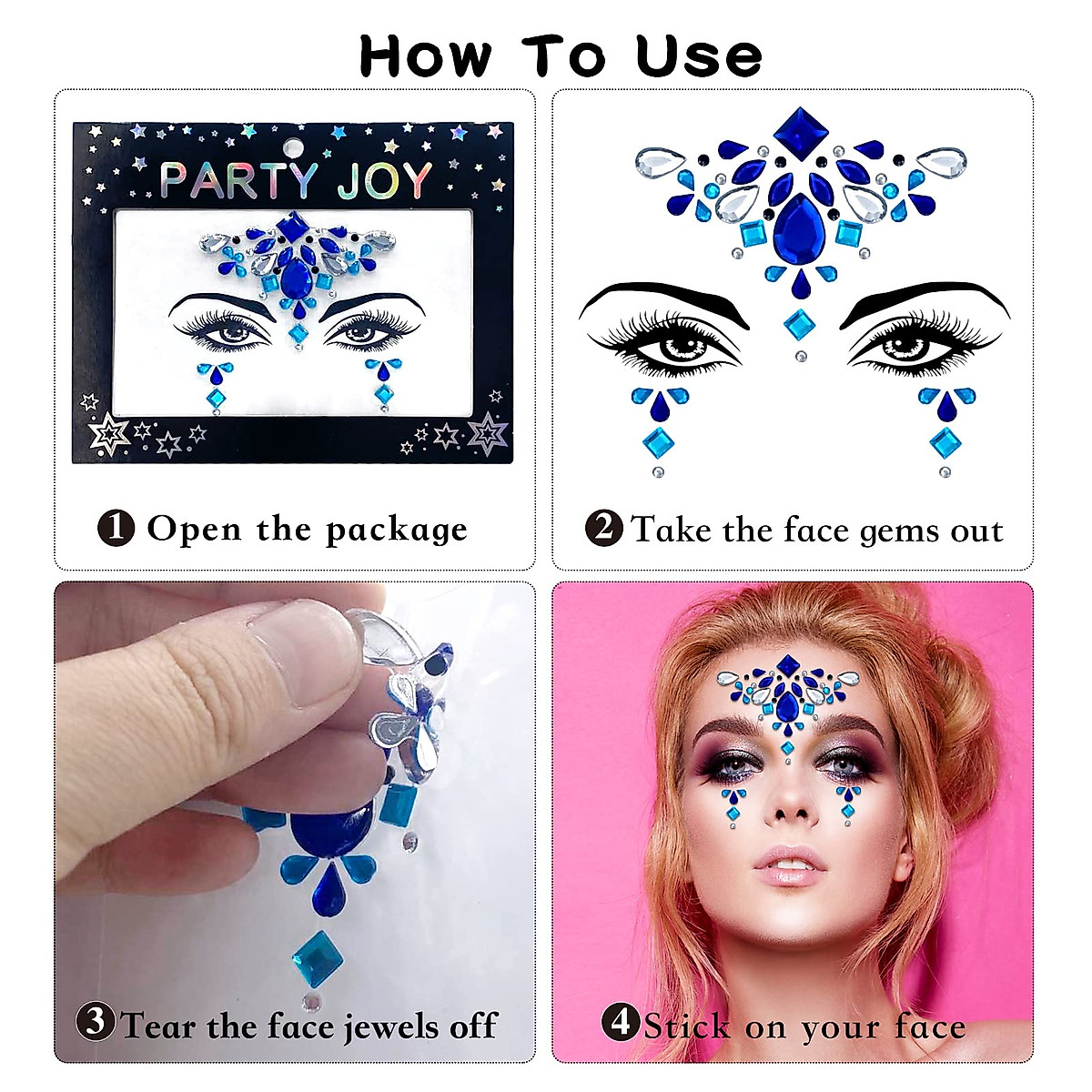 How To Use

PARTY JOY

❶ Open the package

❷ Take the face gems out

❸ Tear the face jewels off

❹ Stick on your face