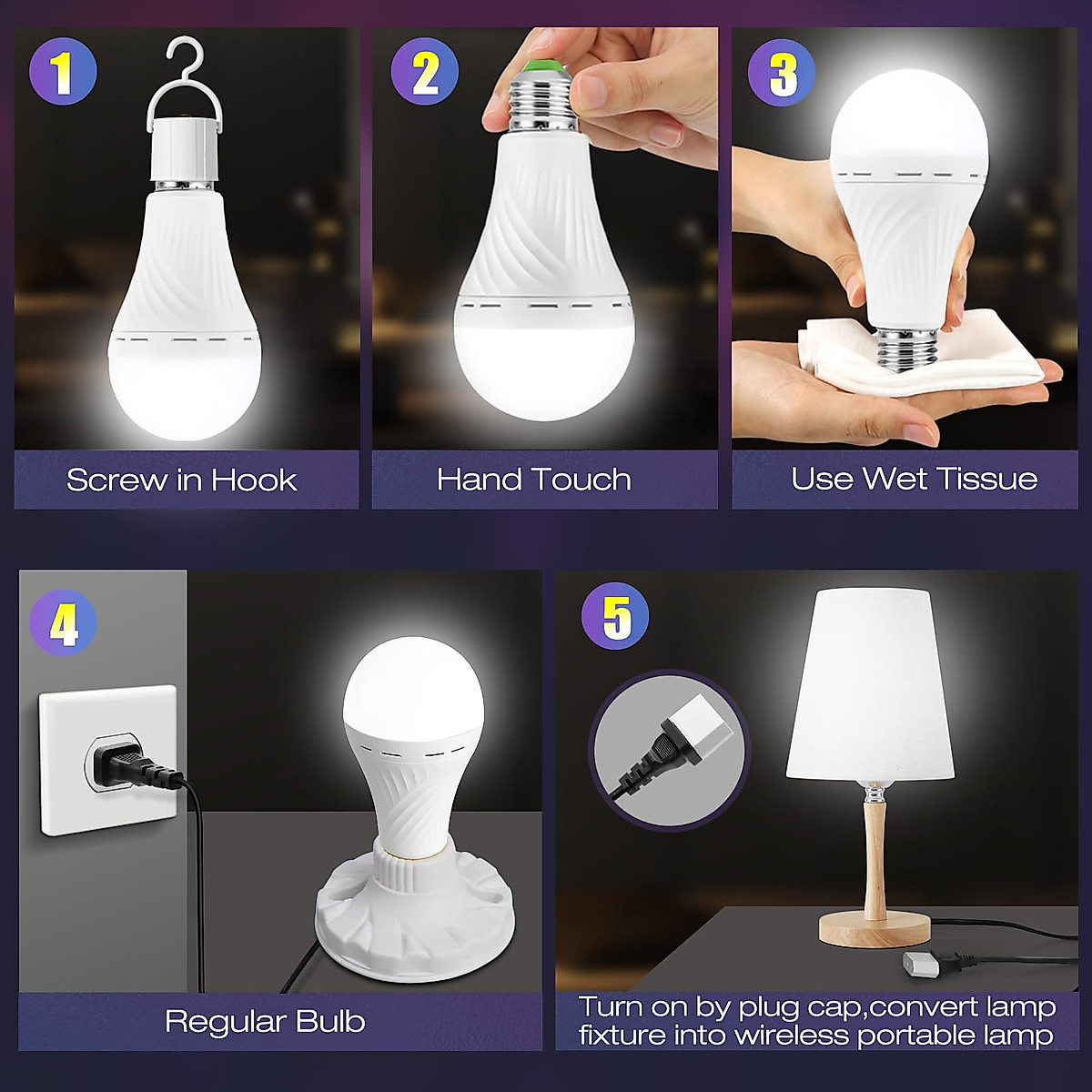 1
Screw in Hook

2
Hand Touch

3
Use Wet Tissue

4
Regular Bulb

5
Turn on by plug cap,convert lamp fixture into wireless portable lamp