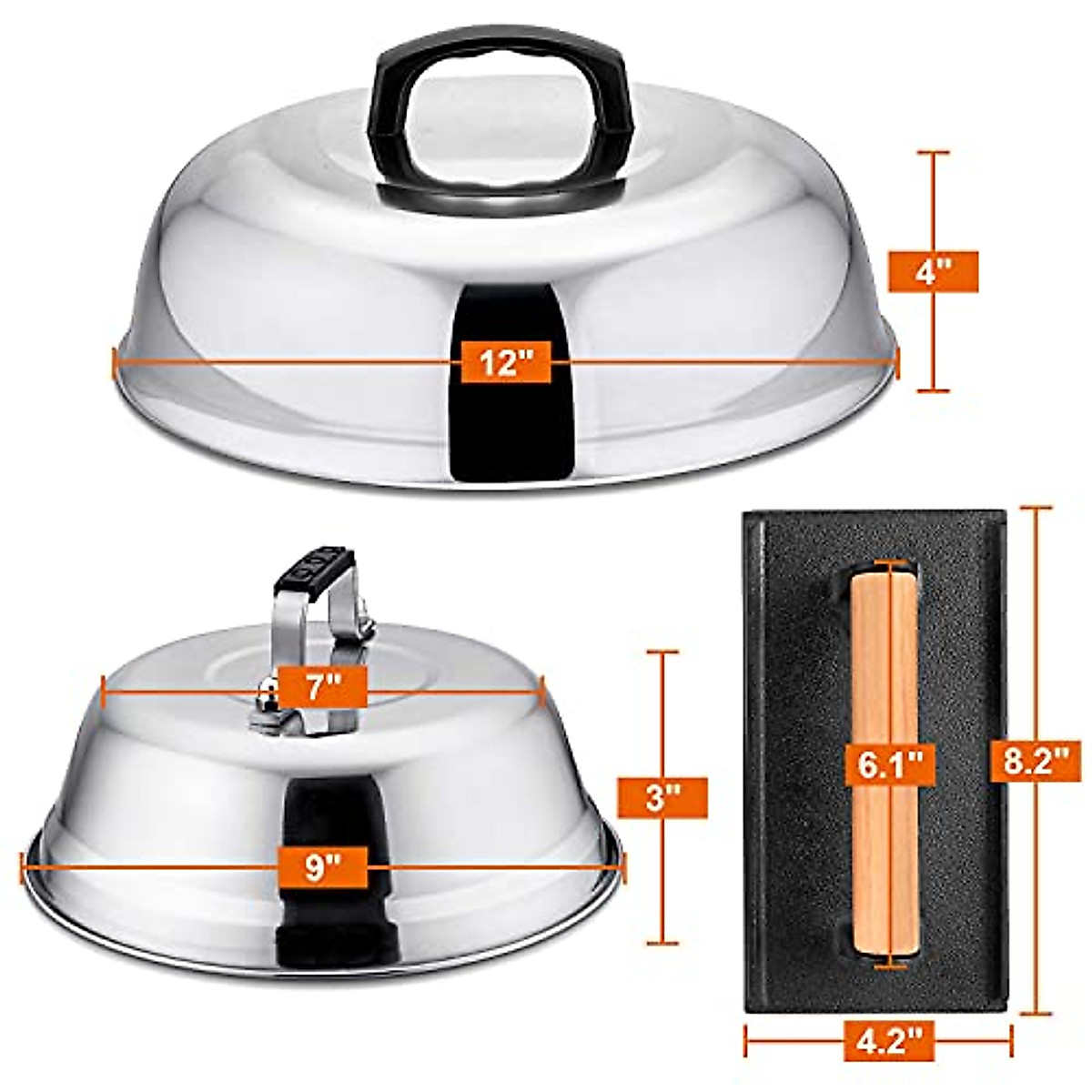 4"
12"
7"
3"
9"
6.1"
8.2"
4.2"