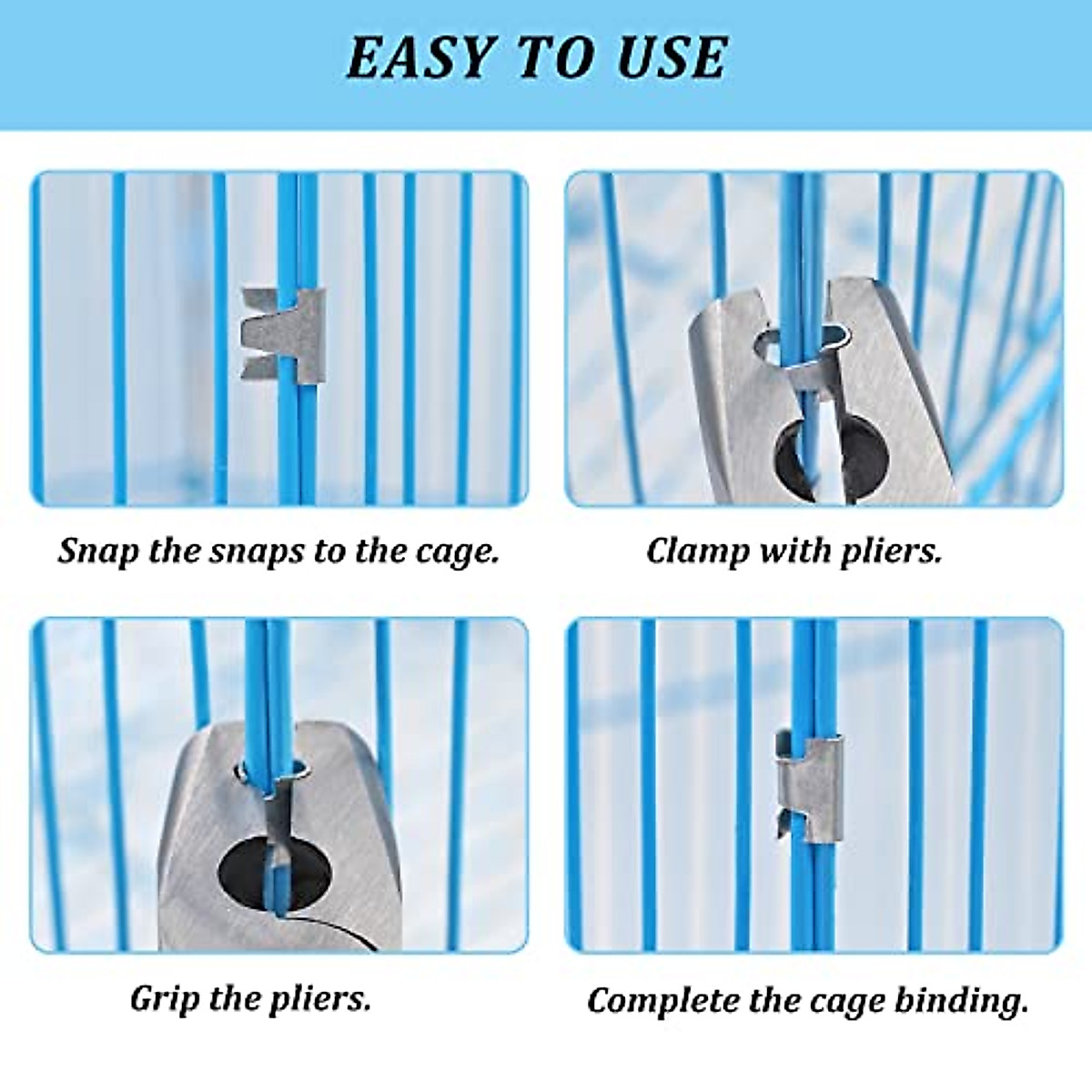 EASY TO USE

Snap the snaps to the cage.

Clamp with pliers.

Grip the pliers.

Complete the cage binding.