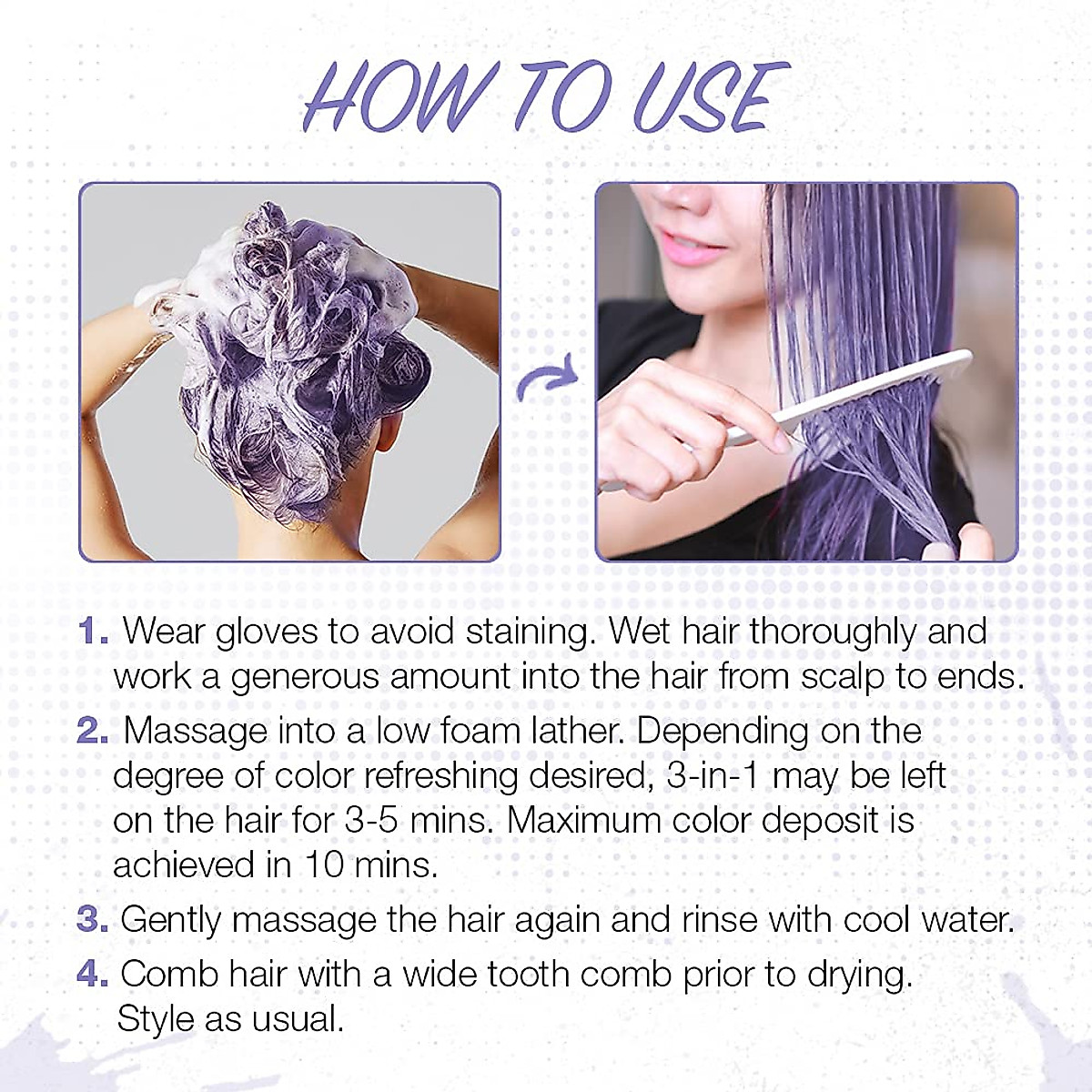 HOW TO USE

1. Wear gloves to avoid staining. Wet hair thoroughly and work a generous amount into the hair from scalp to ends.

2. Massage into a low foam lather. Depending on the degree of color refreshing desired, 3-in-1 may be left on the hair for 3-5 mins. Maximum color deposit is achieved in 10 mins.

3. Gently massage the hair again and rinse with cool water.

4. Comb hair with a wide tooth comb prior to drying. Style as usual.