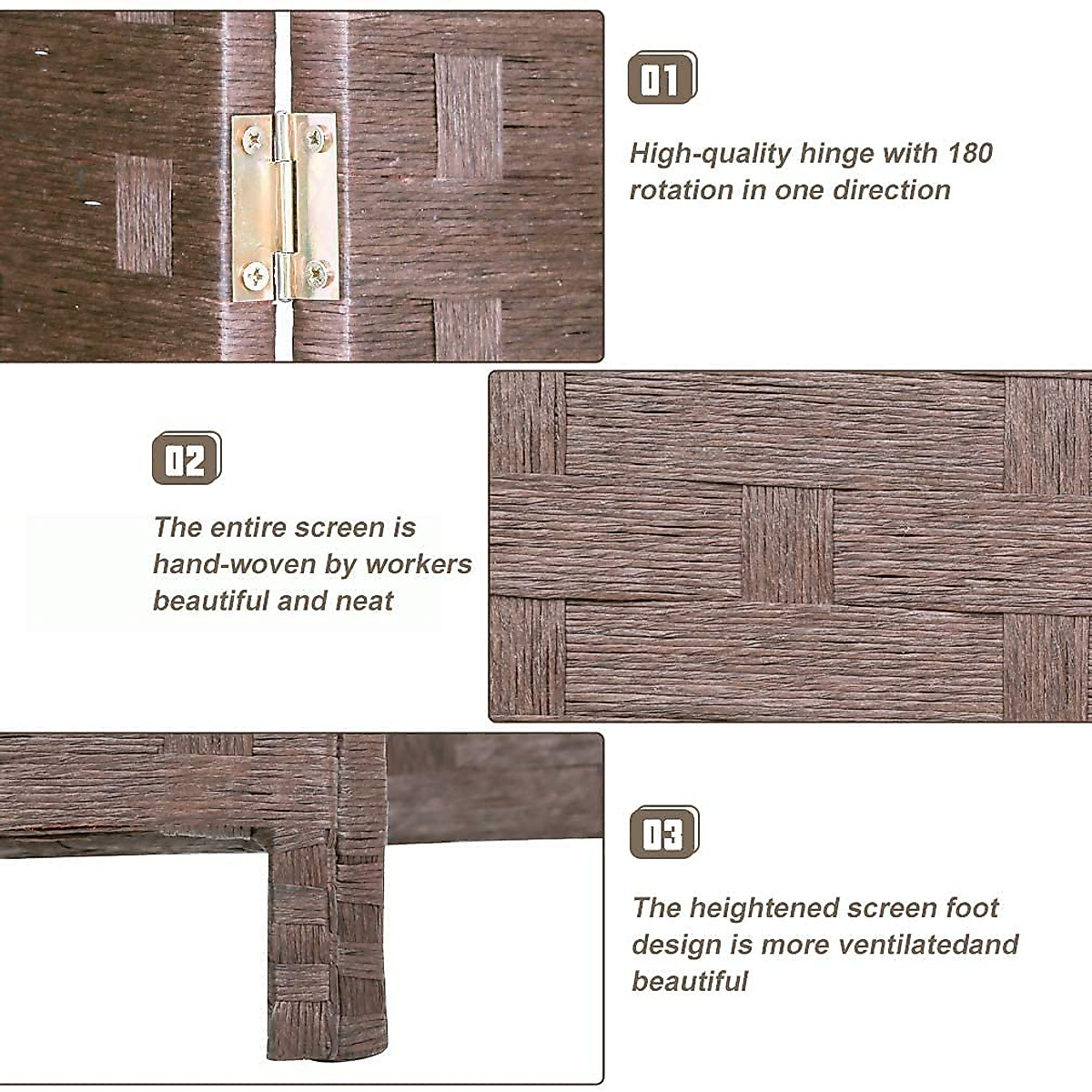 01

High-quality hinge with 180 rotation in one direction

02

The entire screen is hand-woven by workers beautiful and neat

03

The heightened screen foot design is more ventilatedand beautiful