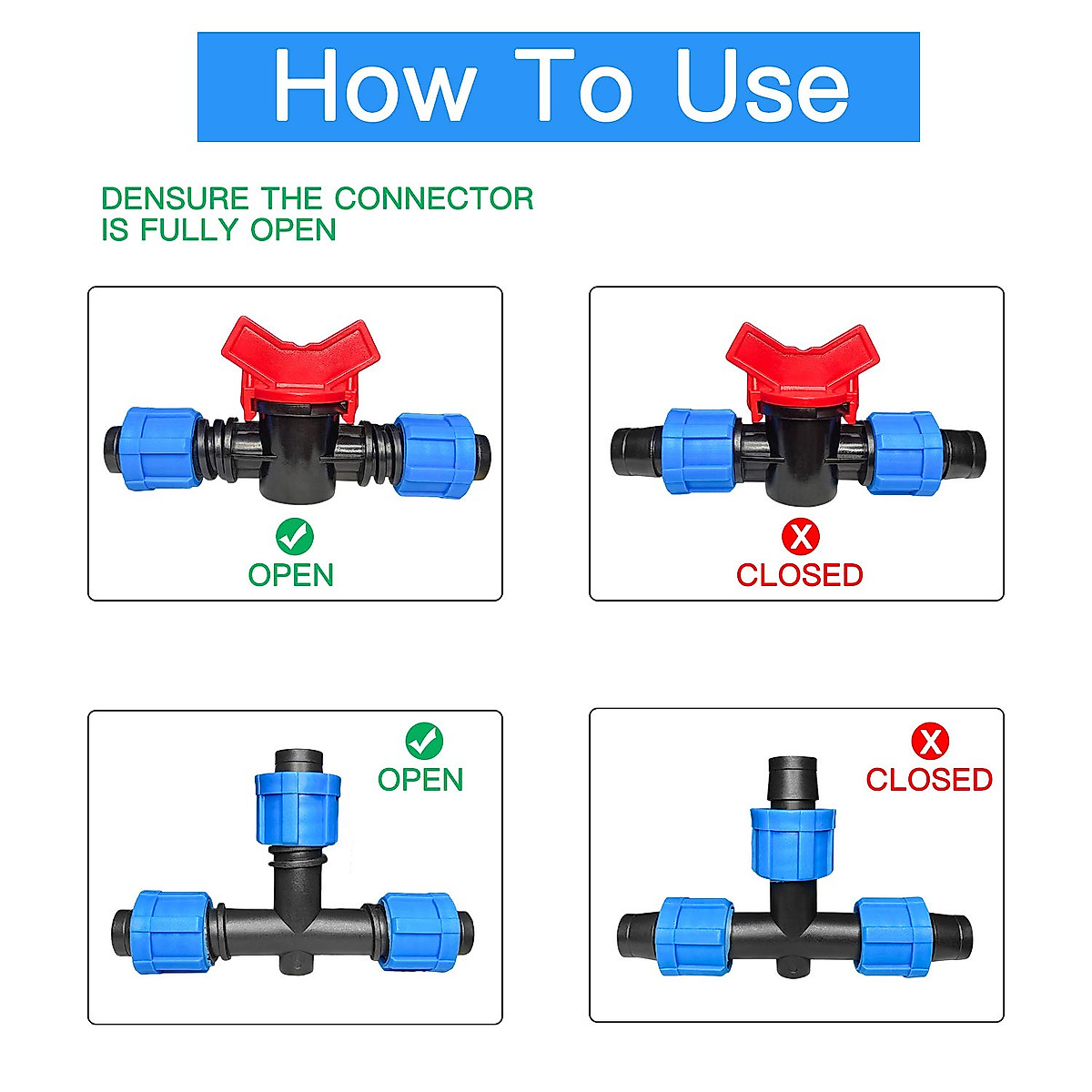 How To Use

DENSURE THE CONNECTOR IS FULLY OPEN

OPEN

CLOSED

OPEN

CLOSED