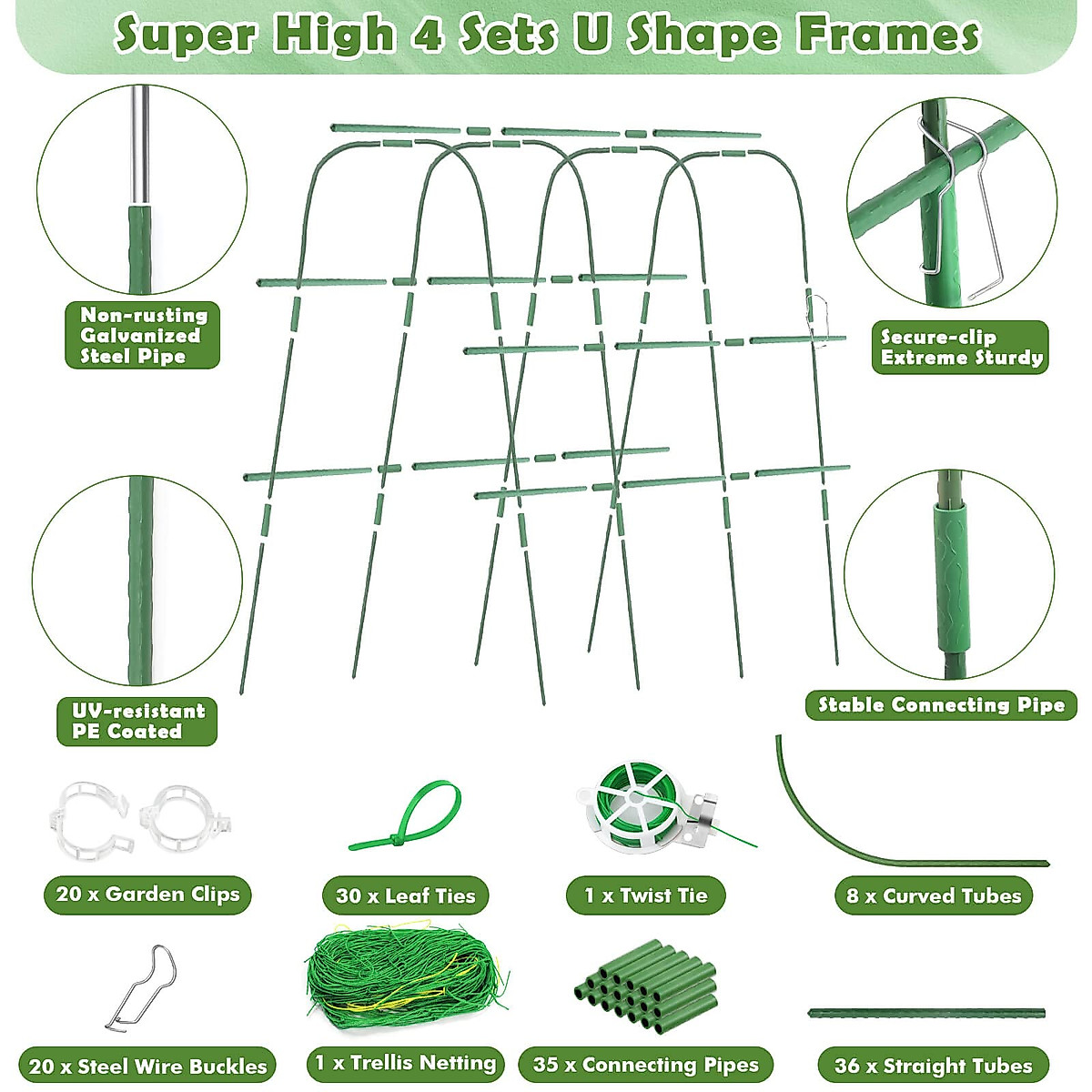 Super High 4 Sets U Shape Frames

Non-rusting Galvanized Steel Pipe

Secure-clip Extreme Sturdy

UV-resistant PE Coated

Stable Connecting Pipe

20 x Garden Clips

30 x Leaf Ties

1 x Twist Tie

8 x Curved Tubes

20 x Steel Wire Buckles

1 x Trellis Netting

35 x Connecting Pipes

36 x Straight Tubes