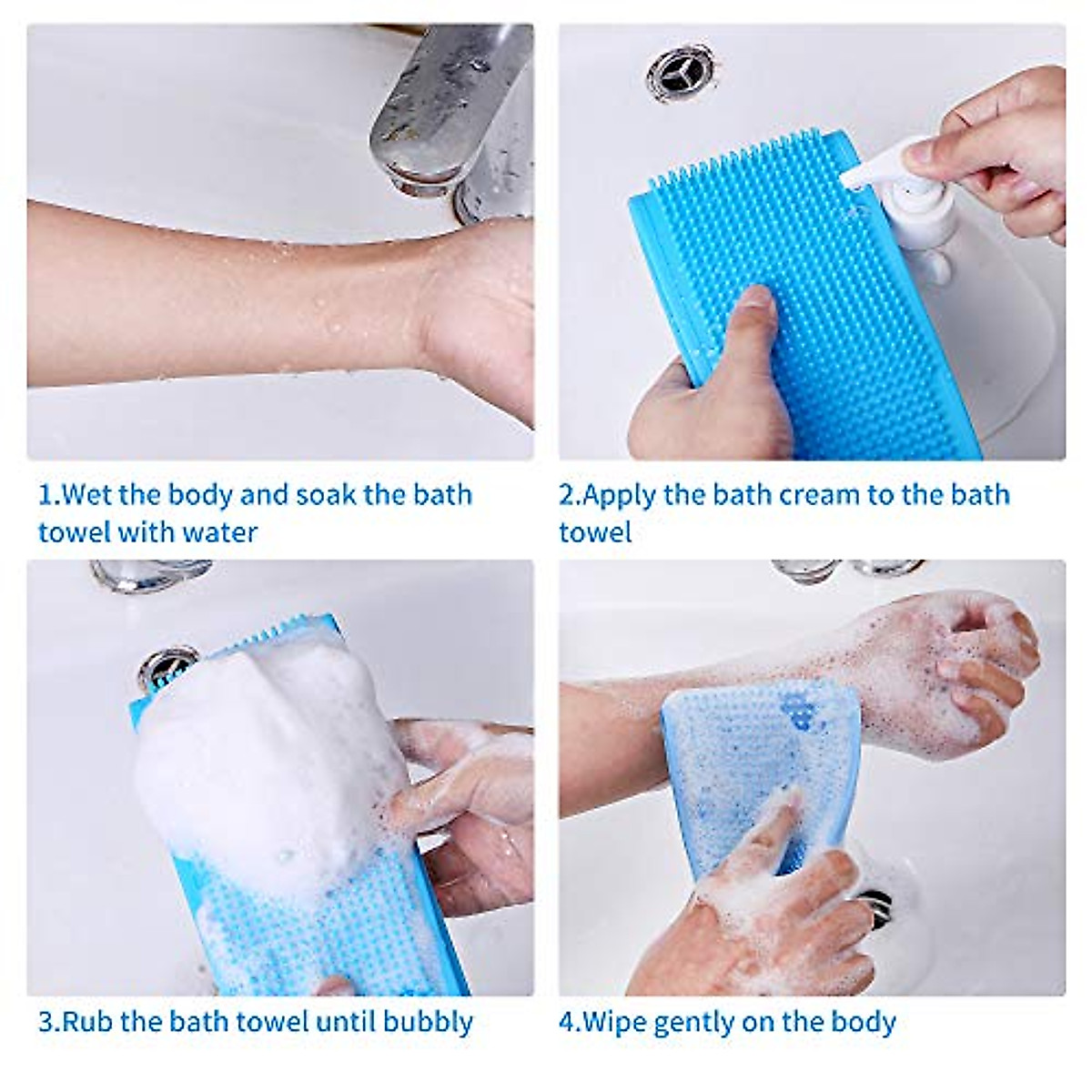 1.Wet the body and soak the bath towel with water

2.Apply the bath cream to the bath towel

3.Rub the bath towel until bubbly

4.Wipe gently on the body