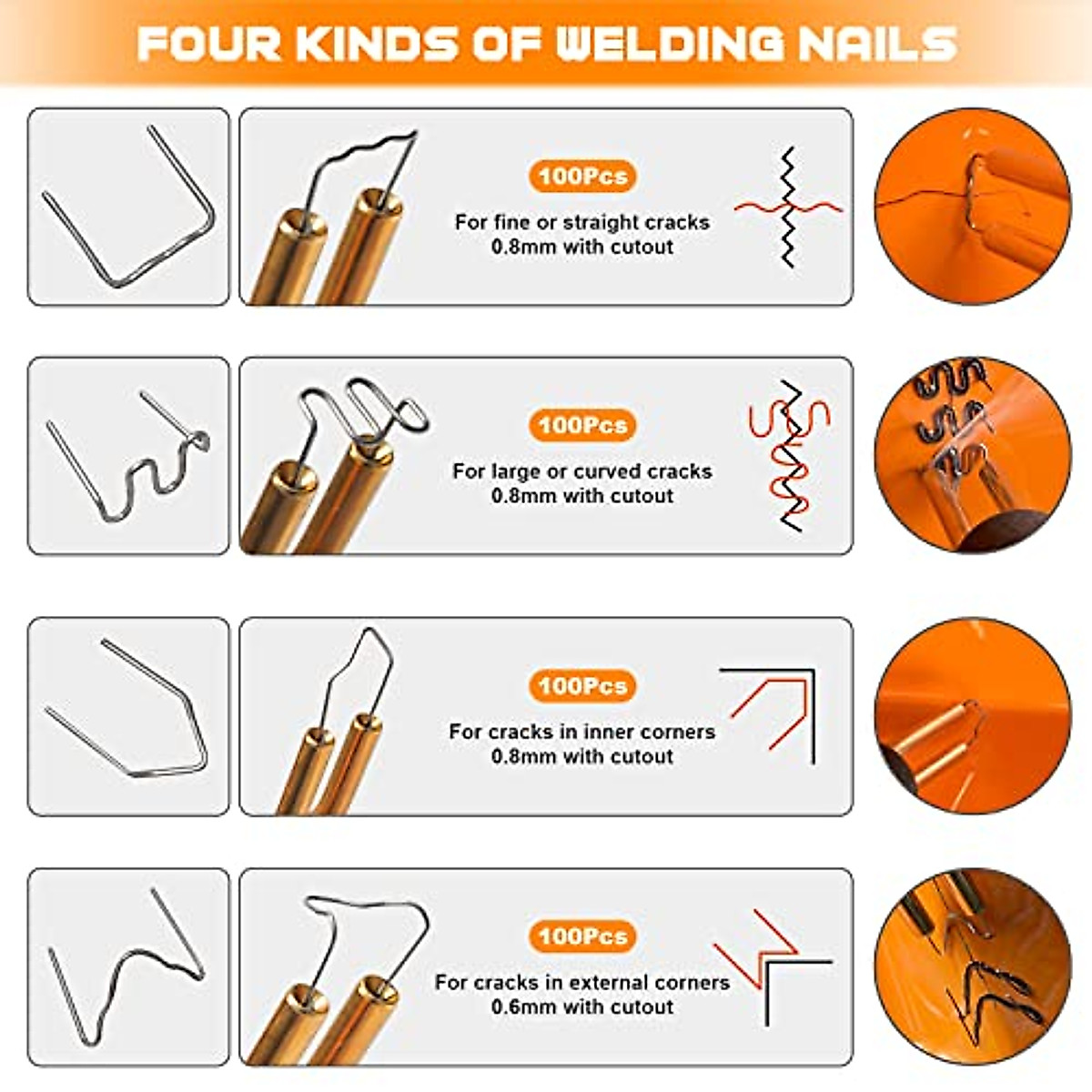 FOUR KINDS OF WELDING NAILS

100Pcs
For fine or straight cracks
0.8mm with cutout

100Pcs
For large or curved cracks
0.8mm with cutout

100Pcs
For cracks in inner corners
0.8mm with cutout

100Pcs
For cracks in external corners
0.6mm with cutout