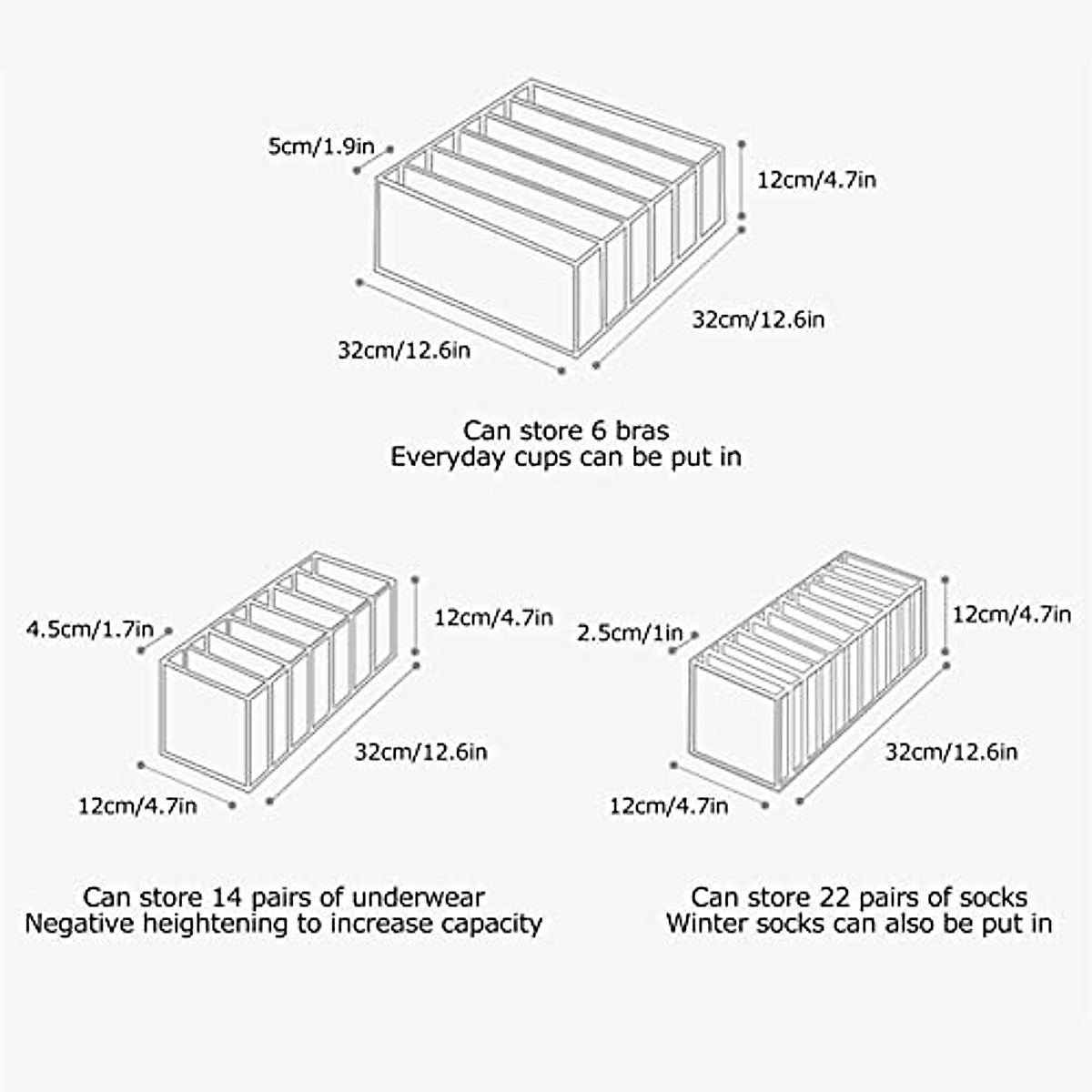 5cm/1.9in

12cm/4.7in

32cm/12.6in

32cm/12.6in

Can store 6 bras
Everyday cups can be put in

4.5cm/1.7in

12cm/4.7in

32cm/12.6in

12cm/4.7in

Can store 14 pairs of underwear
Negative heightening to increase capacity

2.5cm/1in

12cm/4.7in

32cm/12.6in

12cm/4.7in

Can store 22 pairs of socks
Winter socks can also be put in