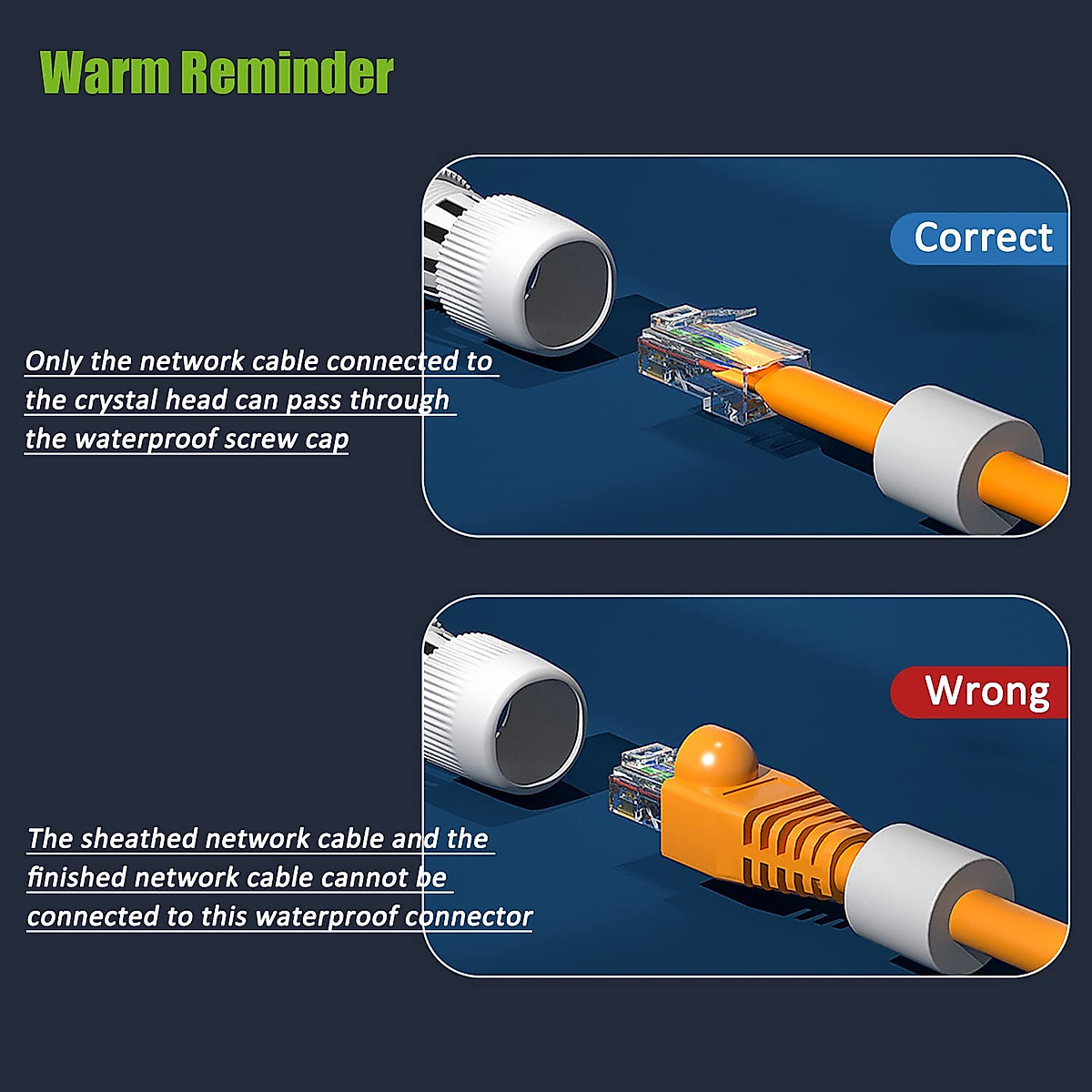 Warm Reminder

Correct

Only the network cable connected to the crystal head can pass through the waterproof screw cap

Wrong

The sheathed network cable and the finished network cable cannot be connected to this waterproof connector