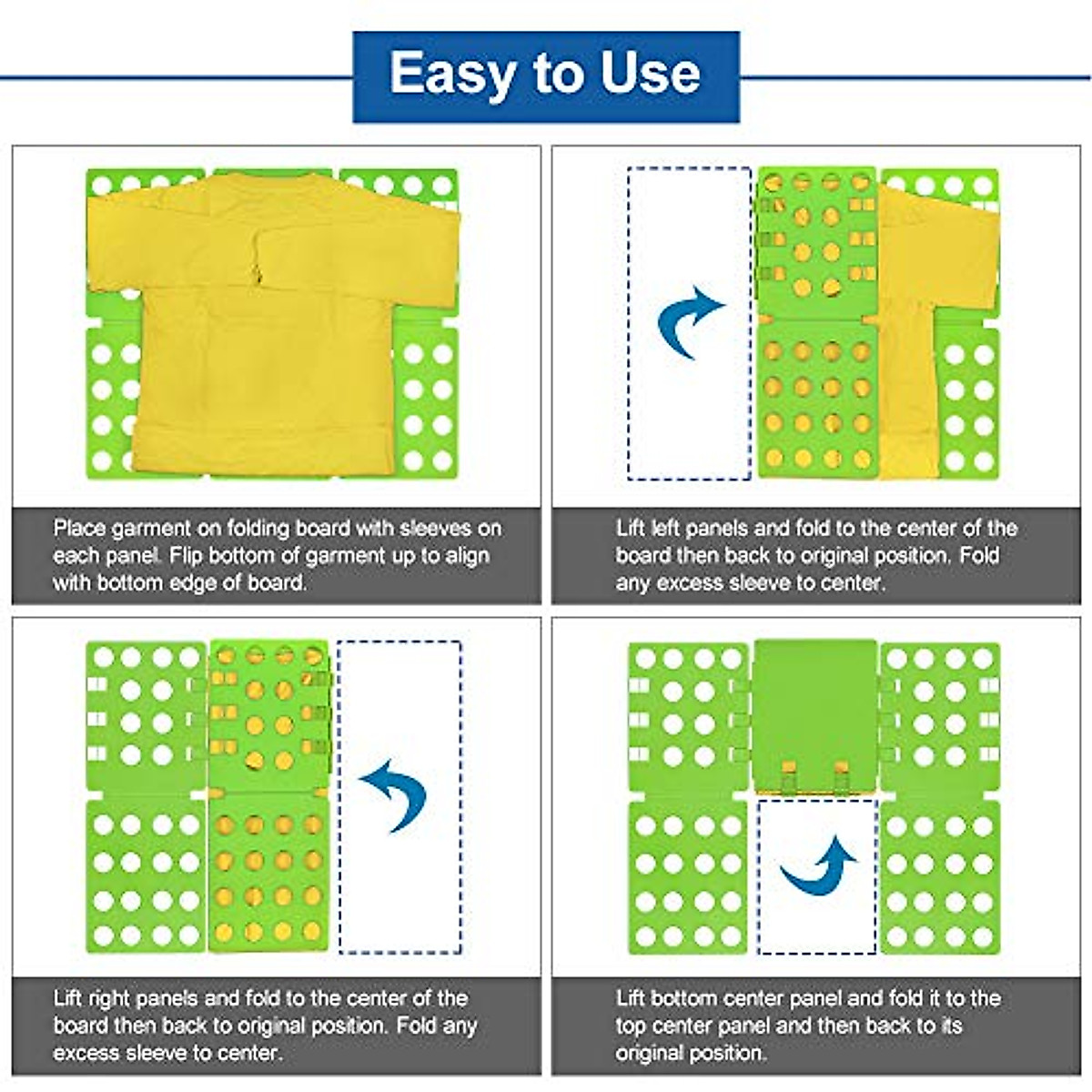 Easy to Use

Place garment on folding board with sleeves on each panel. Flip bottom of garment up to align with bottom edge of board.

Lift left panels and fold to the center of the board then back to original position. Fold any excess sleeve to center.

Lift right panels and fold to the center of the board then back to original position. Fold any excess sleeve to center.

Lift bottom center panel and fold it to the top center panel and then back to its original position.