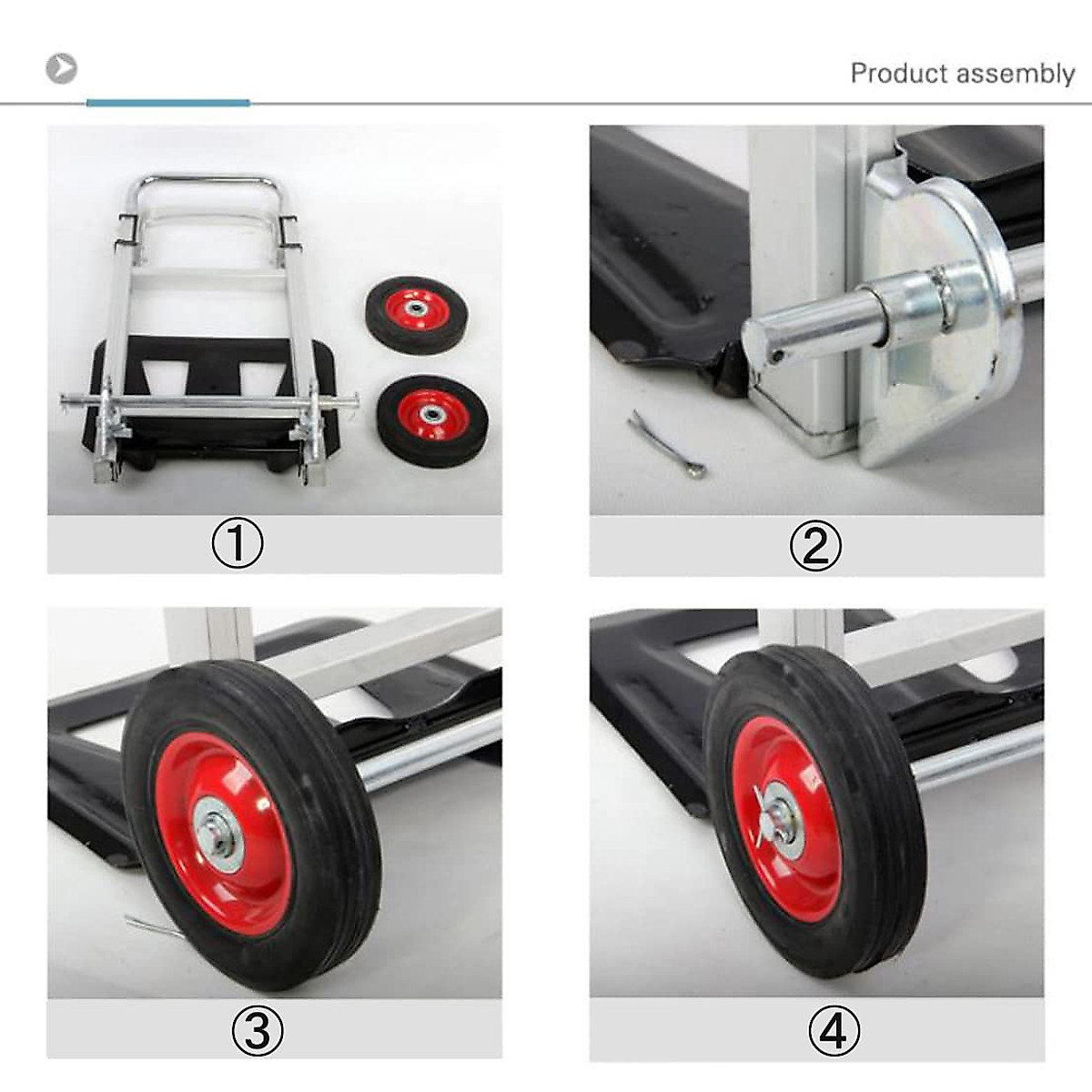 Product assembly

①

②

③

④