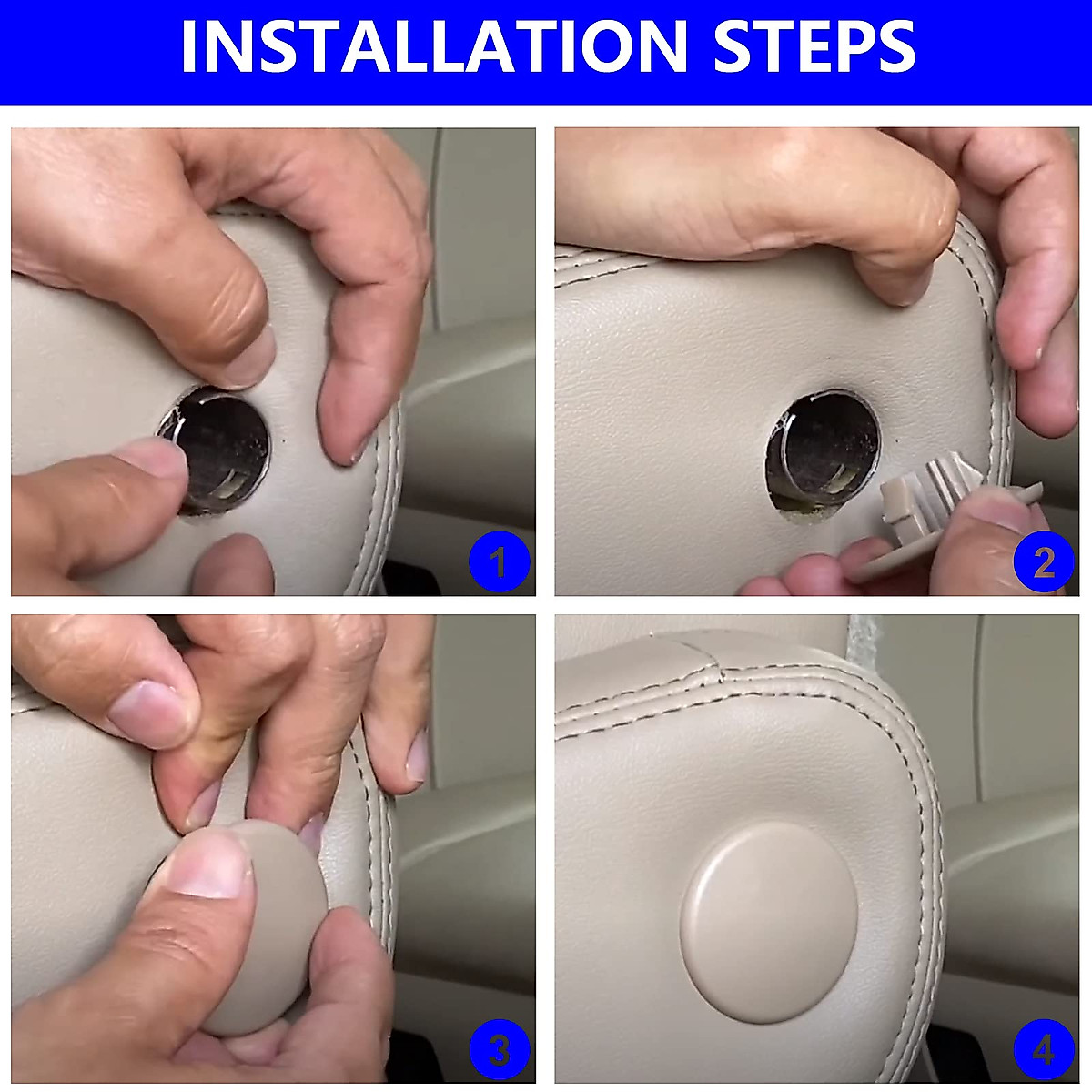 INSTALLATION STEPS

1

2

3

4