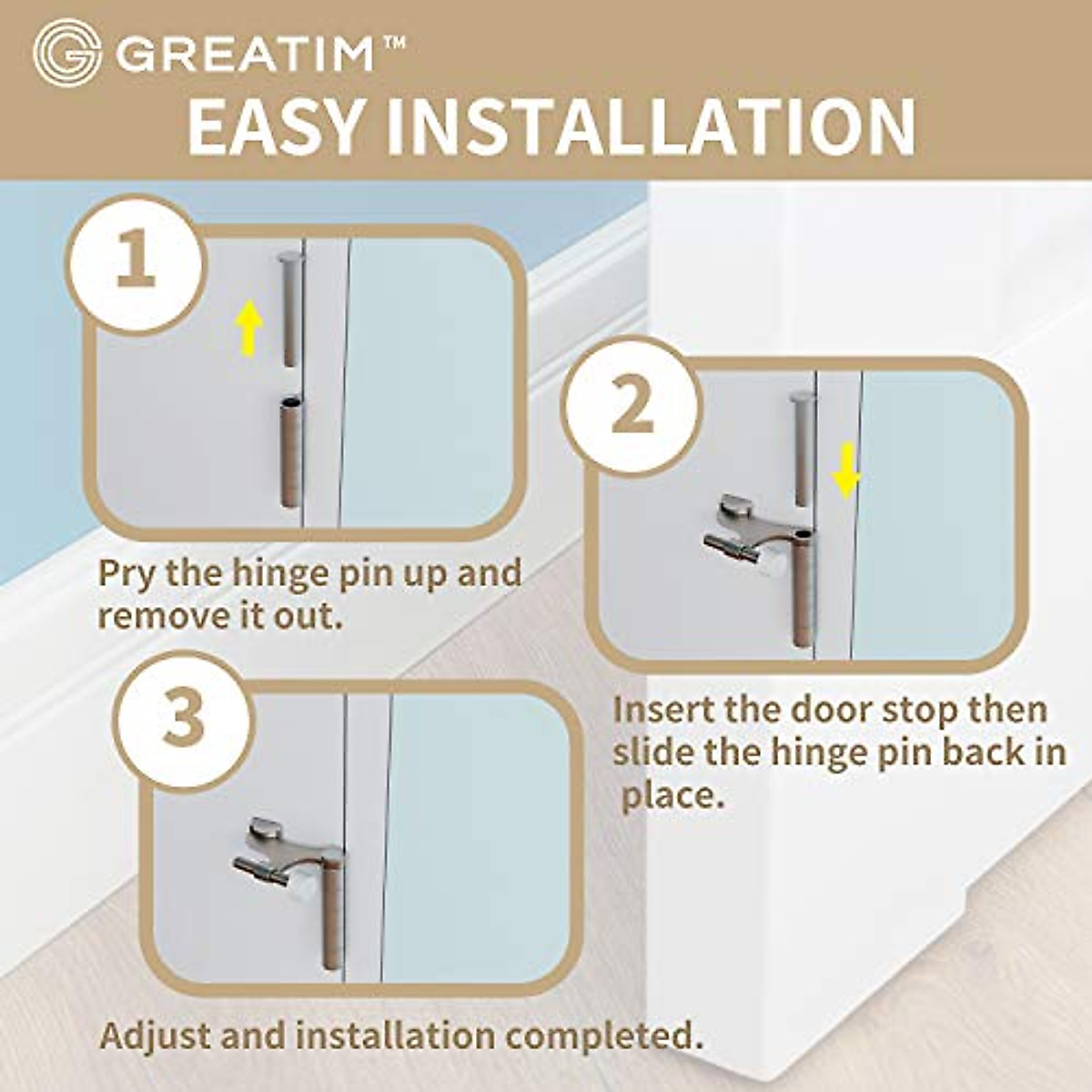 GREATIM™
EASY INSTALLATION

1

Pry the hinge pin up and remove it out.

2

Insert the door stop then slide the hinge pin back in place.

3

Adjust and installation completed.