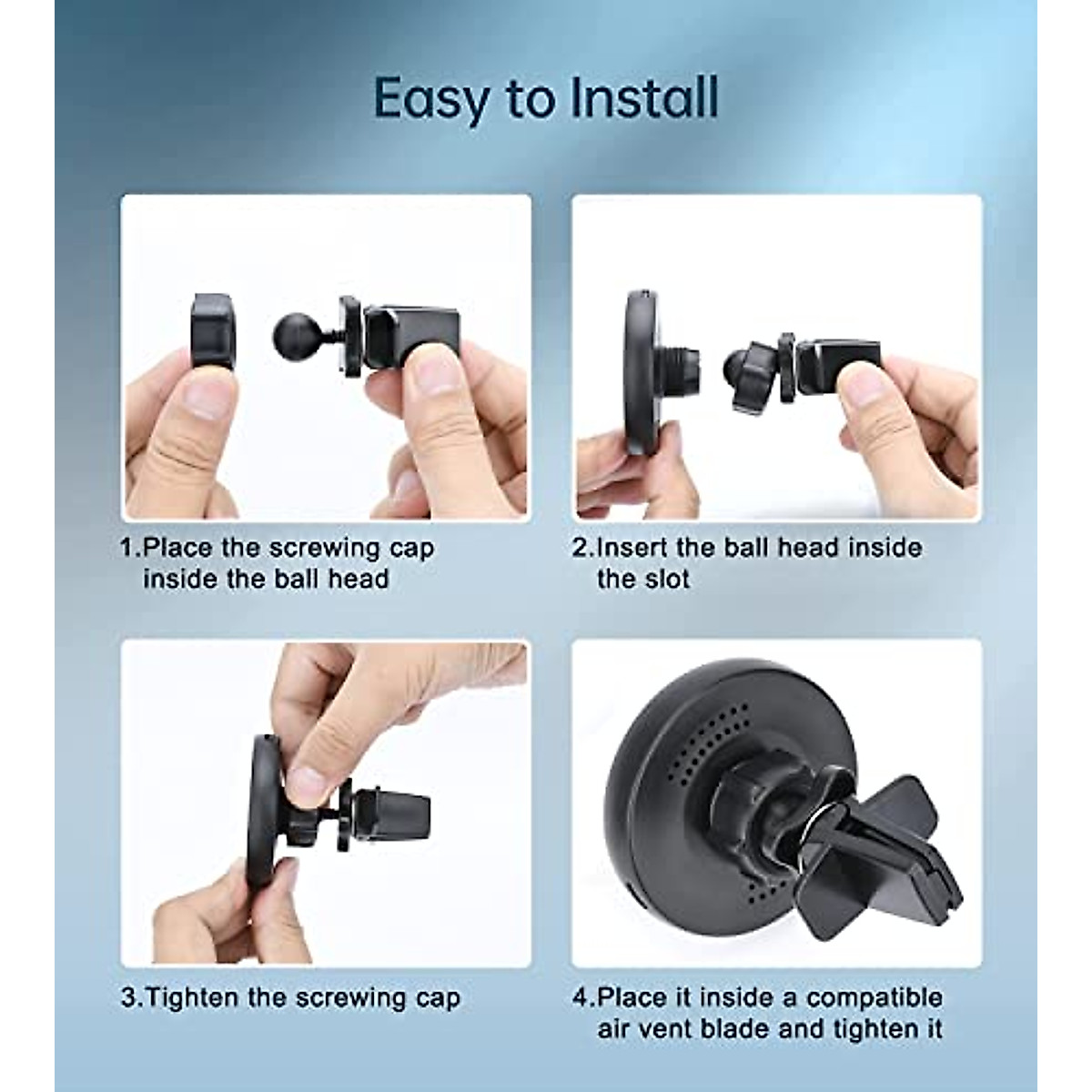 Easy to Install

1.Place the screwing cap inside the ball head

2.Insert the ball head inside the slot

3.Tighten the screwing cap

4.Place it inside a compatible air vent blade and tighten it