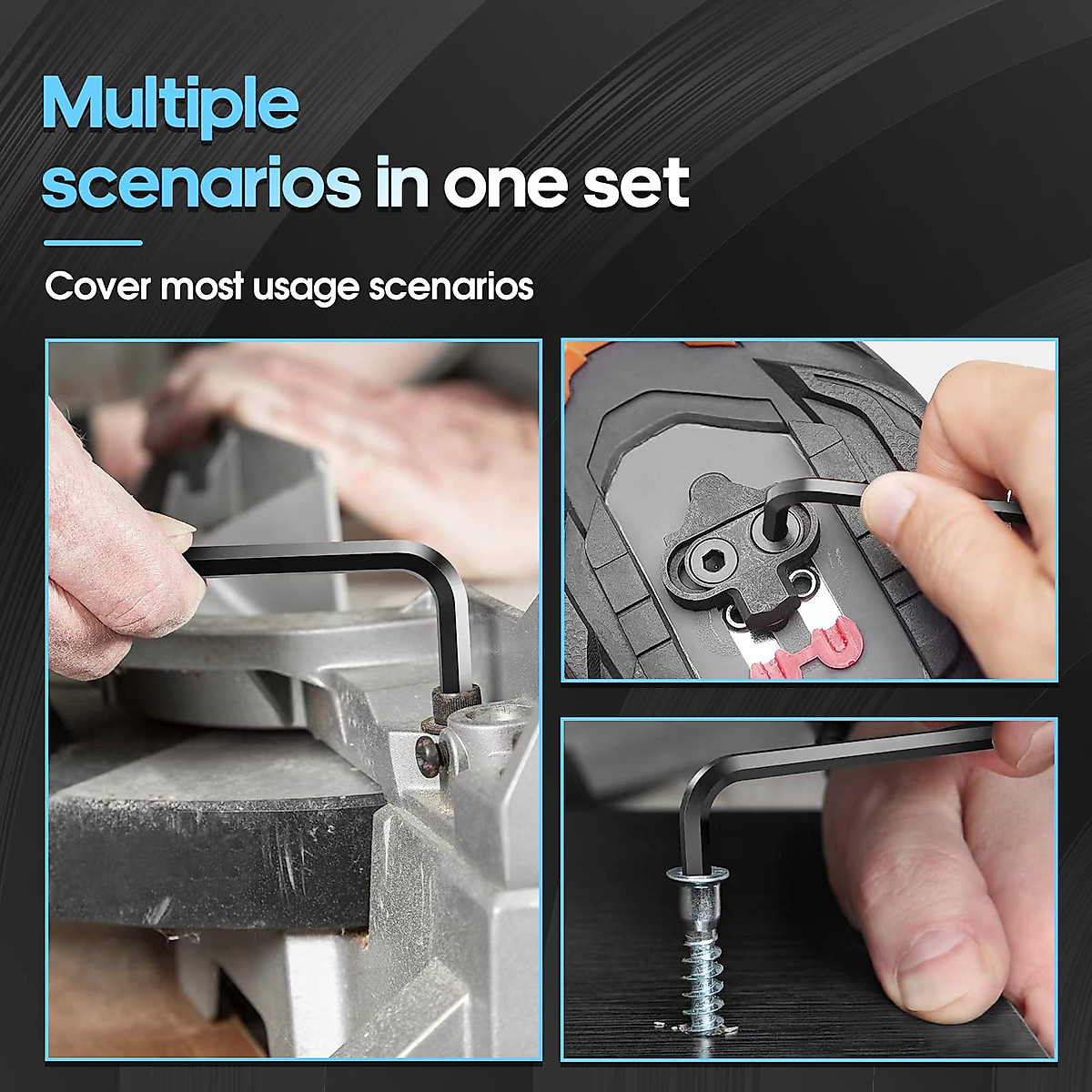 Multiple scenarios in one set

Cover most usage scenarios