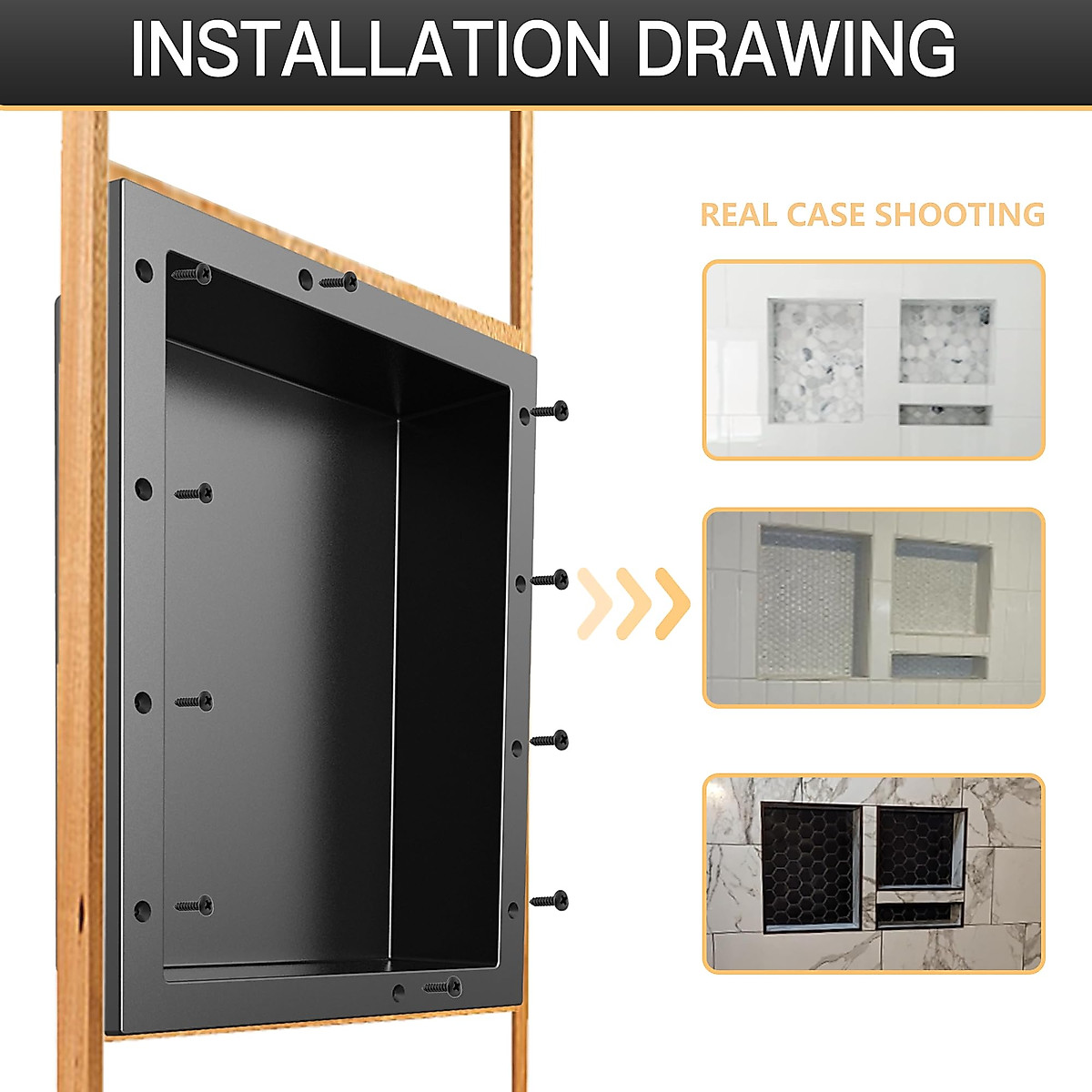 INSTALLATION DRAWING

REAL CASE SHOOTING