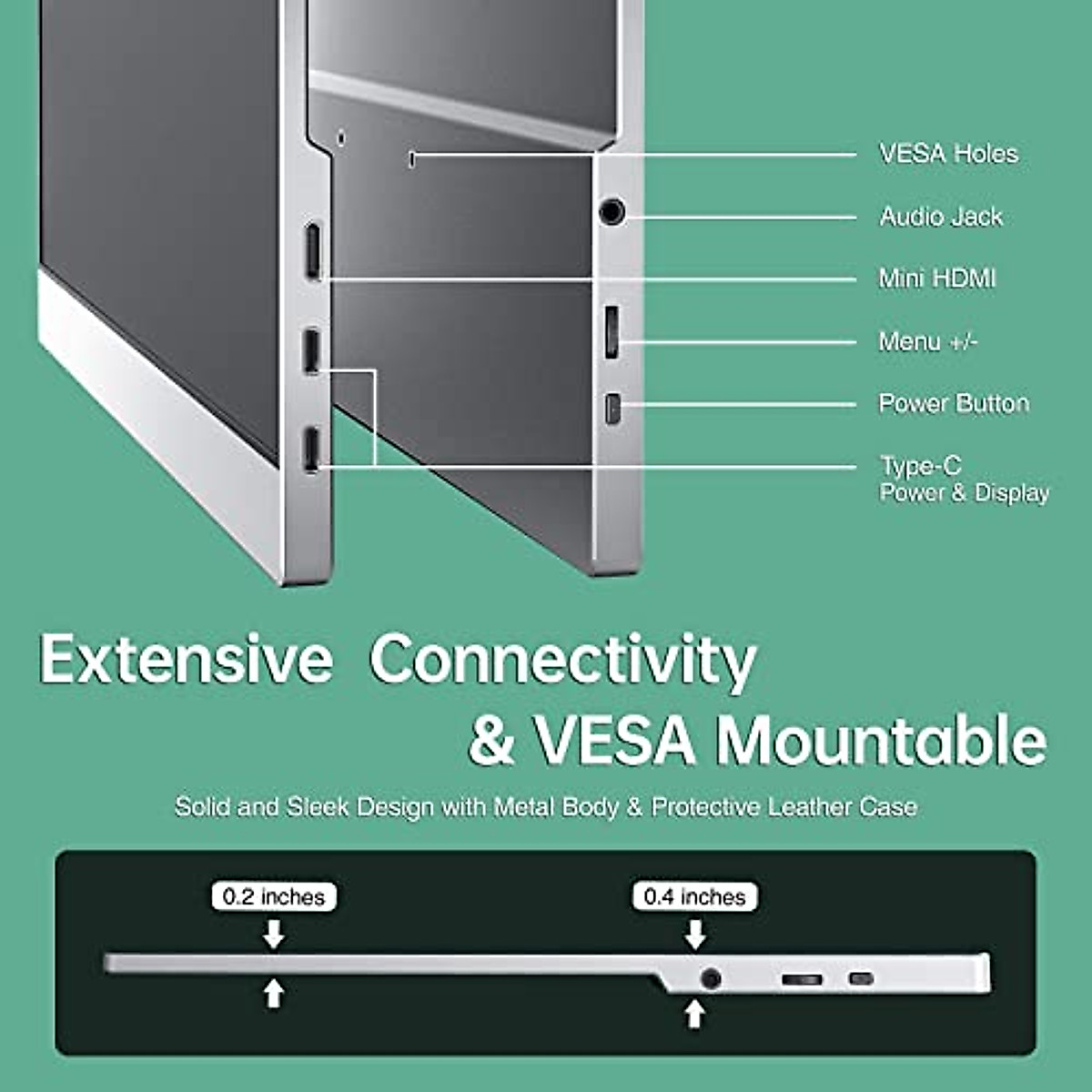 VESA Holes
Audio Jack
Mini HDMI
Menu +/-
Power Button
Type-C
Power & Display

Extensive Connectivity & VESA Mountable

Solid and Sleek Design with Metal Body & Protective Leather Case

0.2 inches

0.4 inches