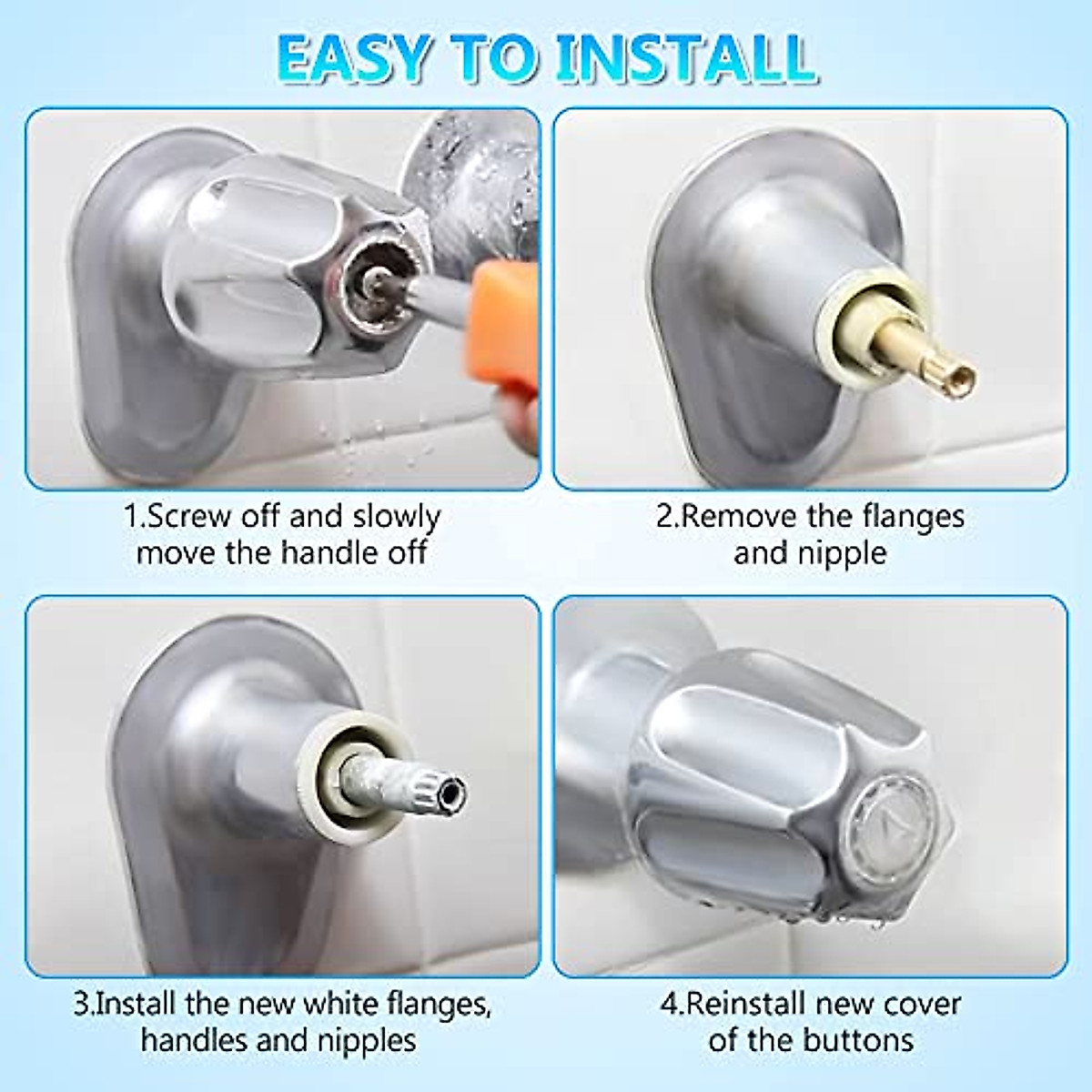 EASY TO INSTALL

1.Screw off and slowly move the handle off

2.Remove the flanges and nipple

3.Install the new white flanges, handles and nipples

4.Reinstall new cover of the buttons