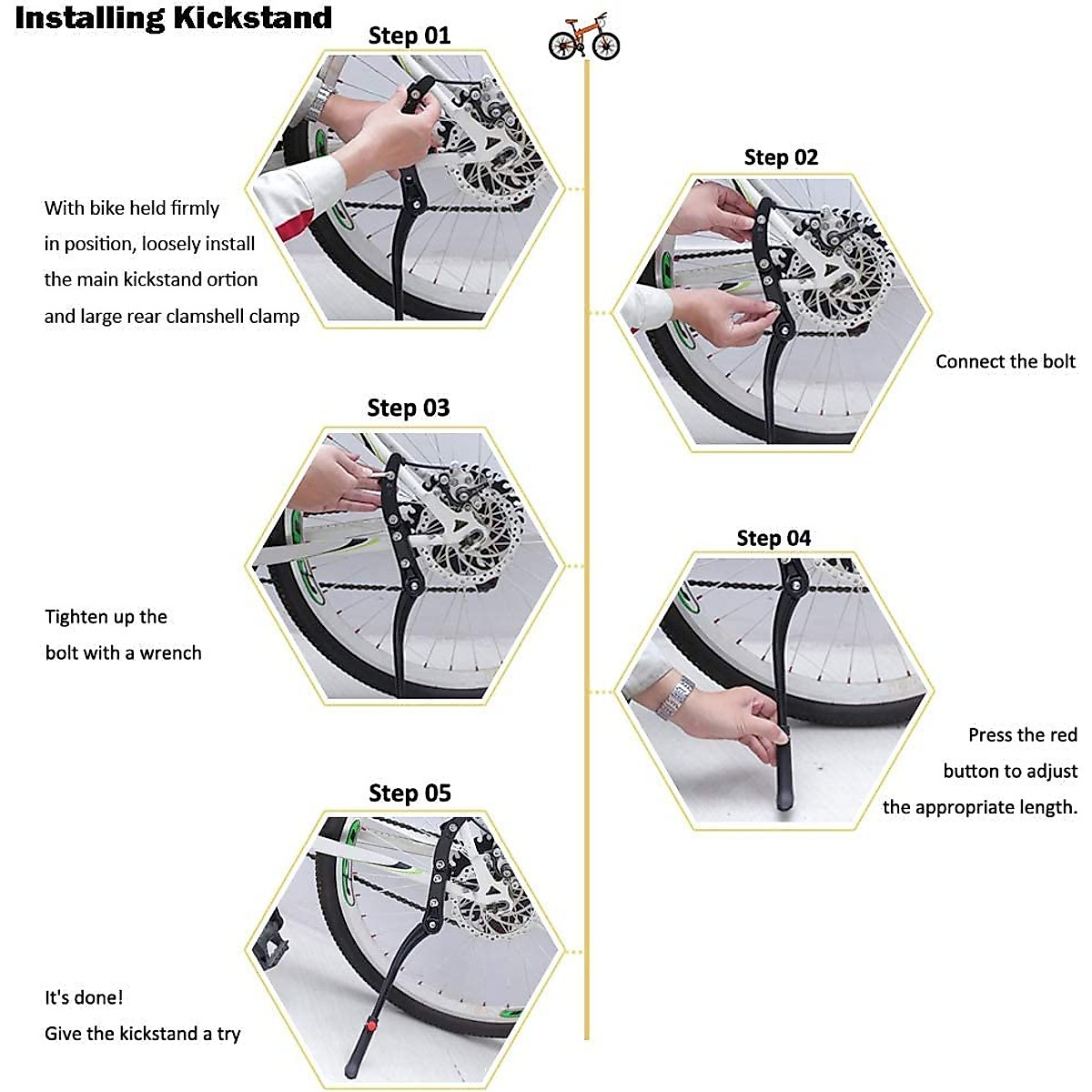 Installing Kickstand

Step 01

With bike held firmly in position, loosely install the main kickstand ortion and large rear clamshell clamp

Step 02

Connect the bolt

Step 03

Tighten up the bolt with a wrench

Step 04

Press the red button to adjust the appropriate length.

Step 05

It's done!
Give the kickstand a try