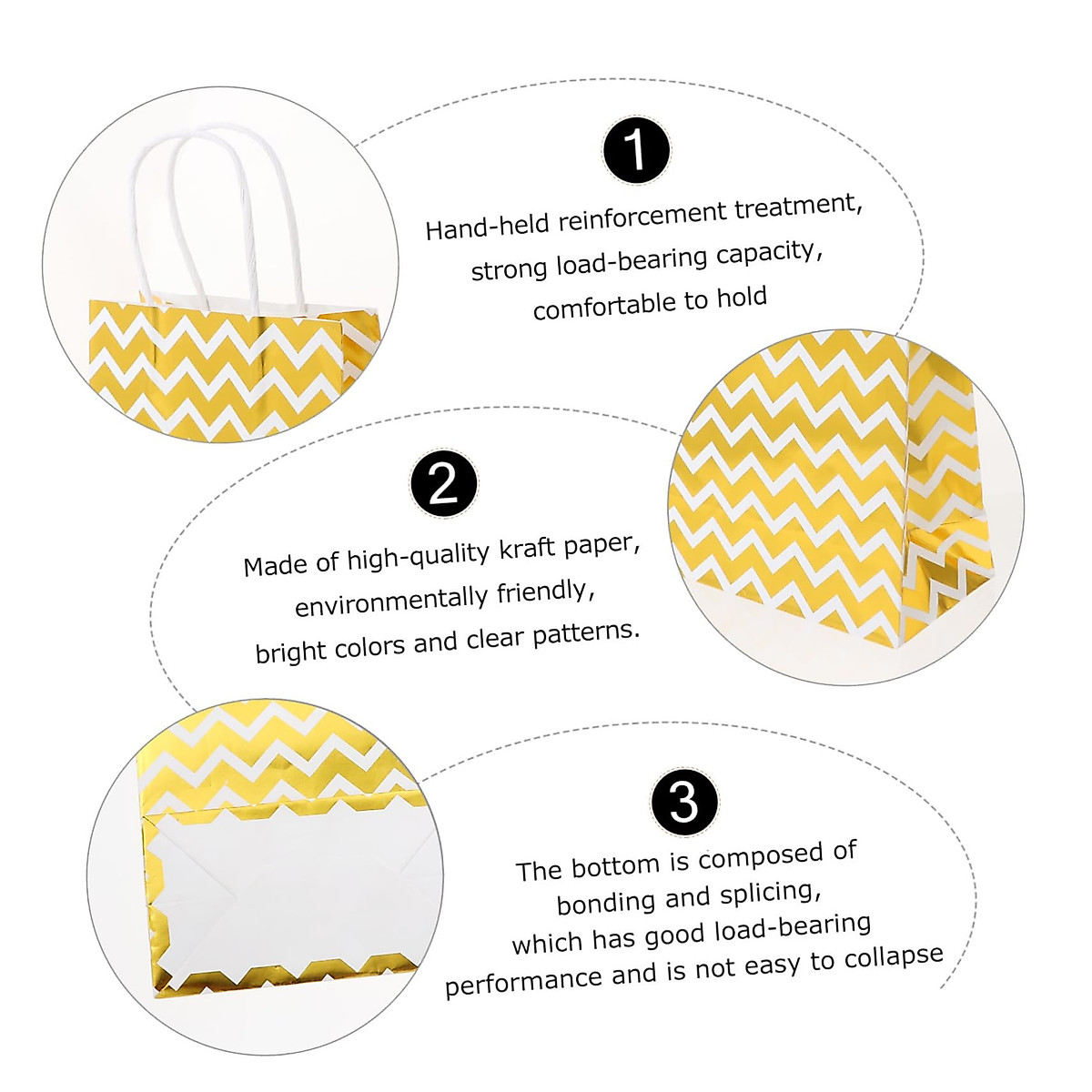 1

Hand-held reinforcement treatment, strong load-bearing capacity, comfortable to hold

2

Made of high-quality kraft paper, environmentally friendly, bright colors and clear patterns.

3

The bottom is composed of bonding and splicing, which has good load-bearing performance and is not easy to collapse