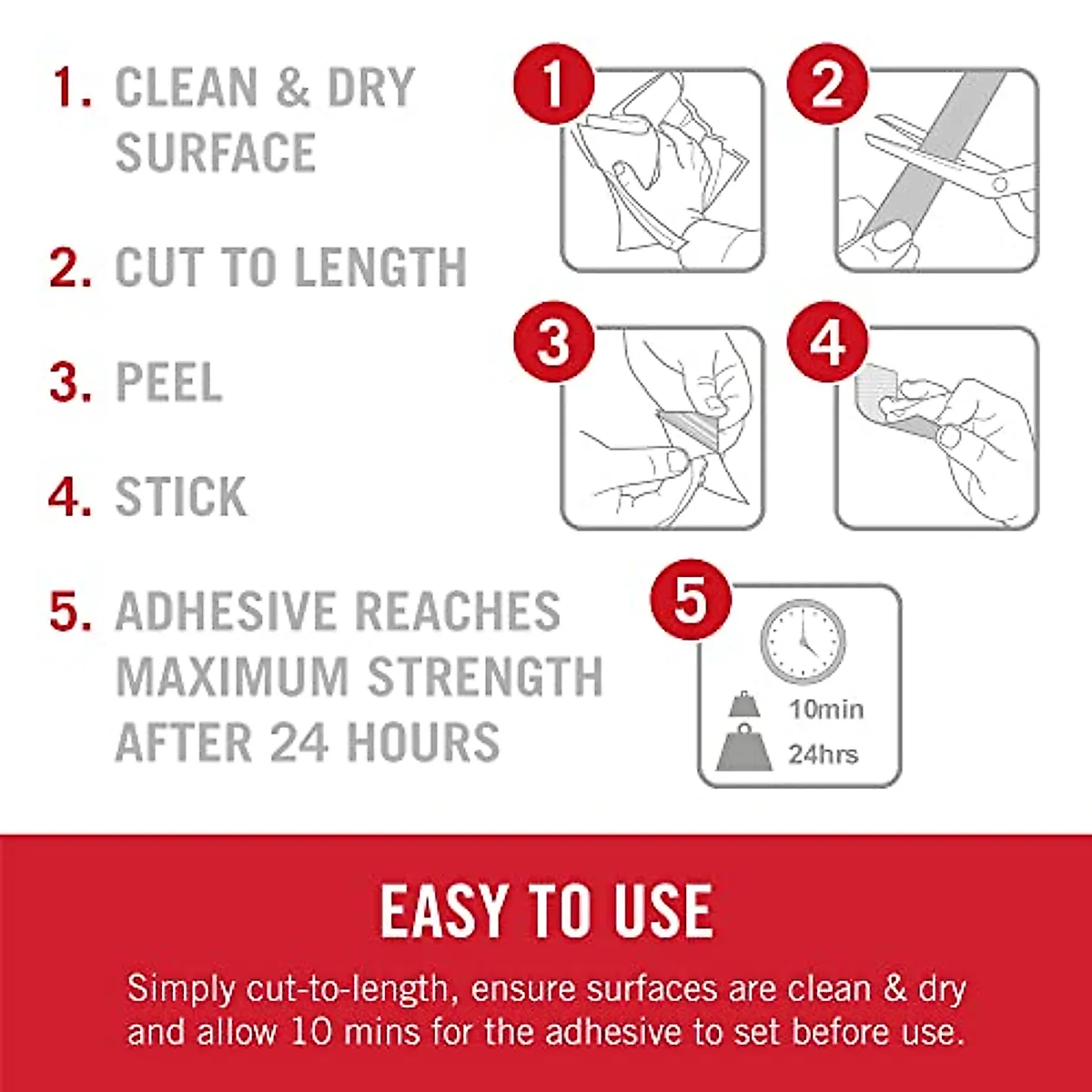 1. CLEAN & DRY SURFACE

2. CUT TO LENGTH

3. PEEL

4. STICK

5. ADHESIVE REACHES MAXIMUM STRENGTH AFTER 24 HOURS

1

2

3

4

5

10min

24hrs

EASY TO USE

Simply cut-to-length, ensure surfaces are clean & dry and allow 10 mins for the adhesive to set before use.