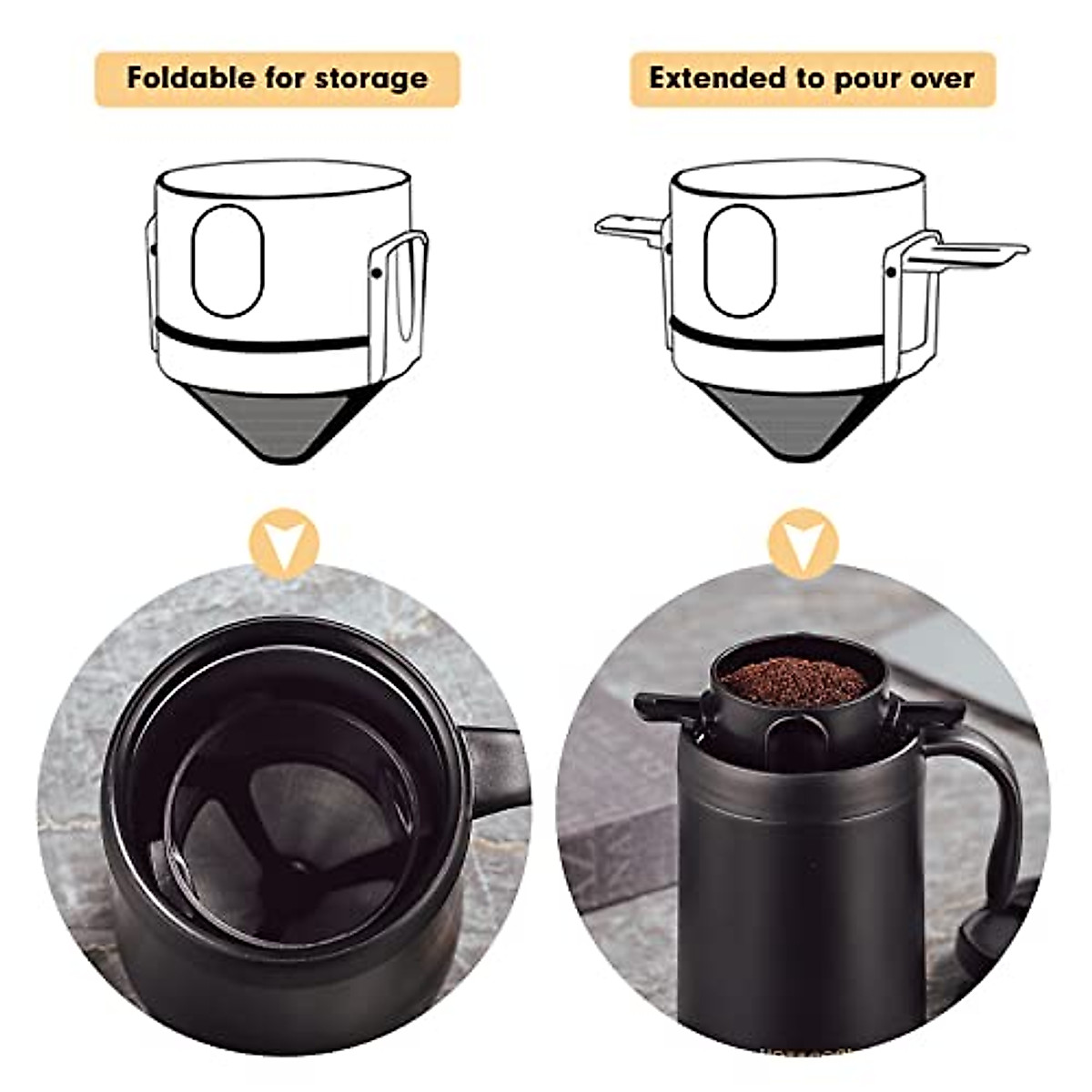 Foldable for storage

Extended to pour over