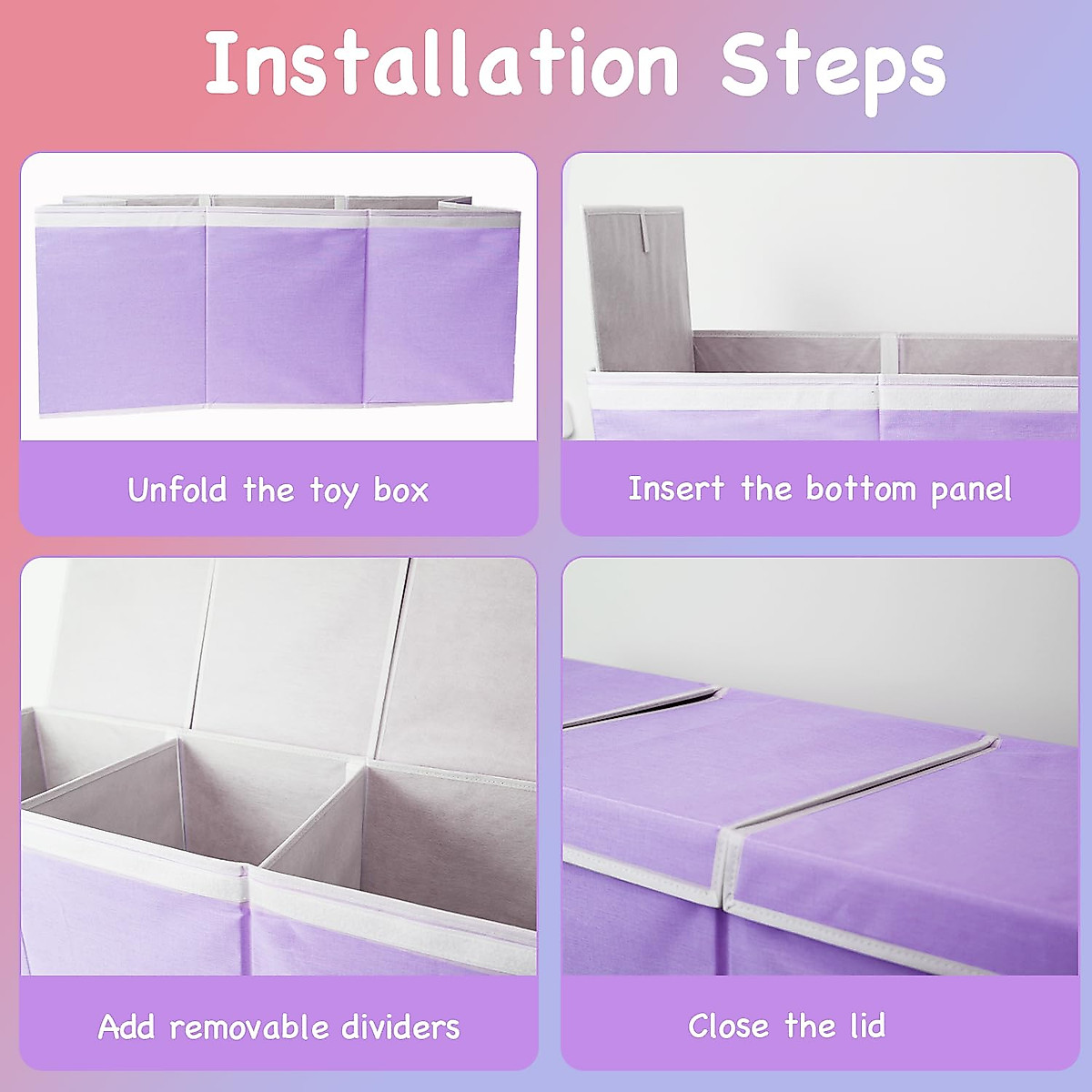 Installation Steps

Unfold the toy box

Insert the bottom panel

Add removable dividers

Close the lid