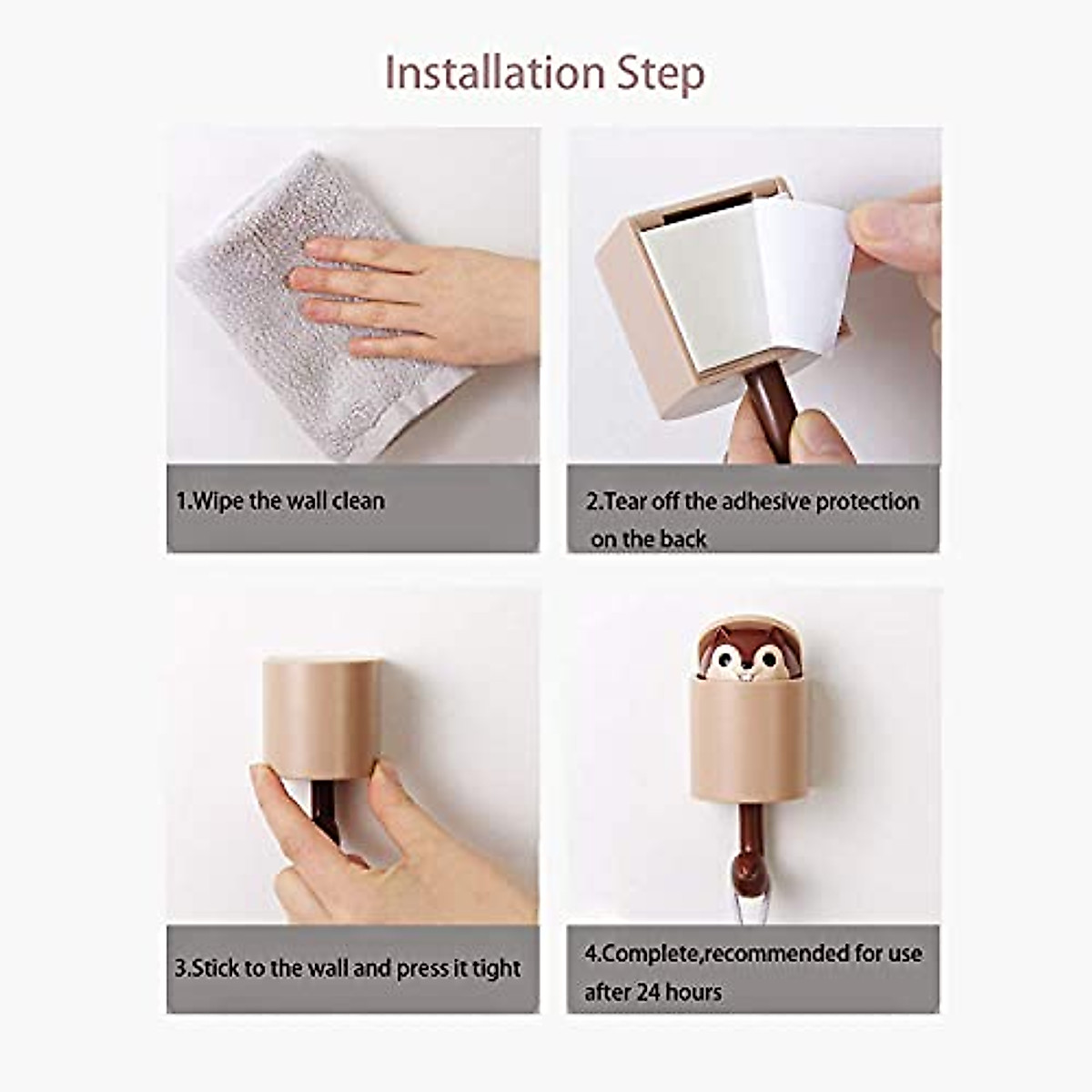 Installation Step

1.Wipe the wall clean

2.Tear off the adhesive protection on the back

3.Stick to the wall and press it tight

4.Complete,recommended for use after 24 hours