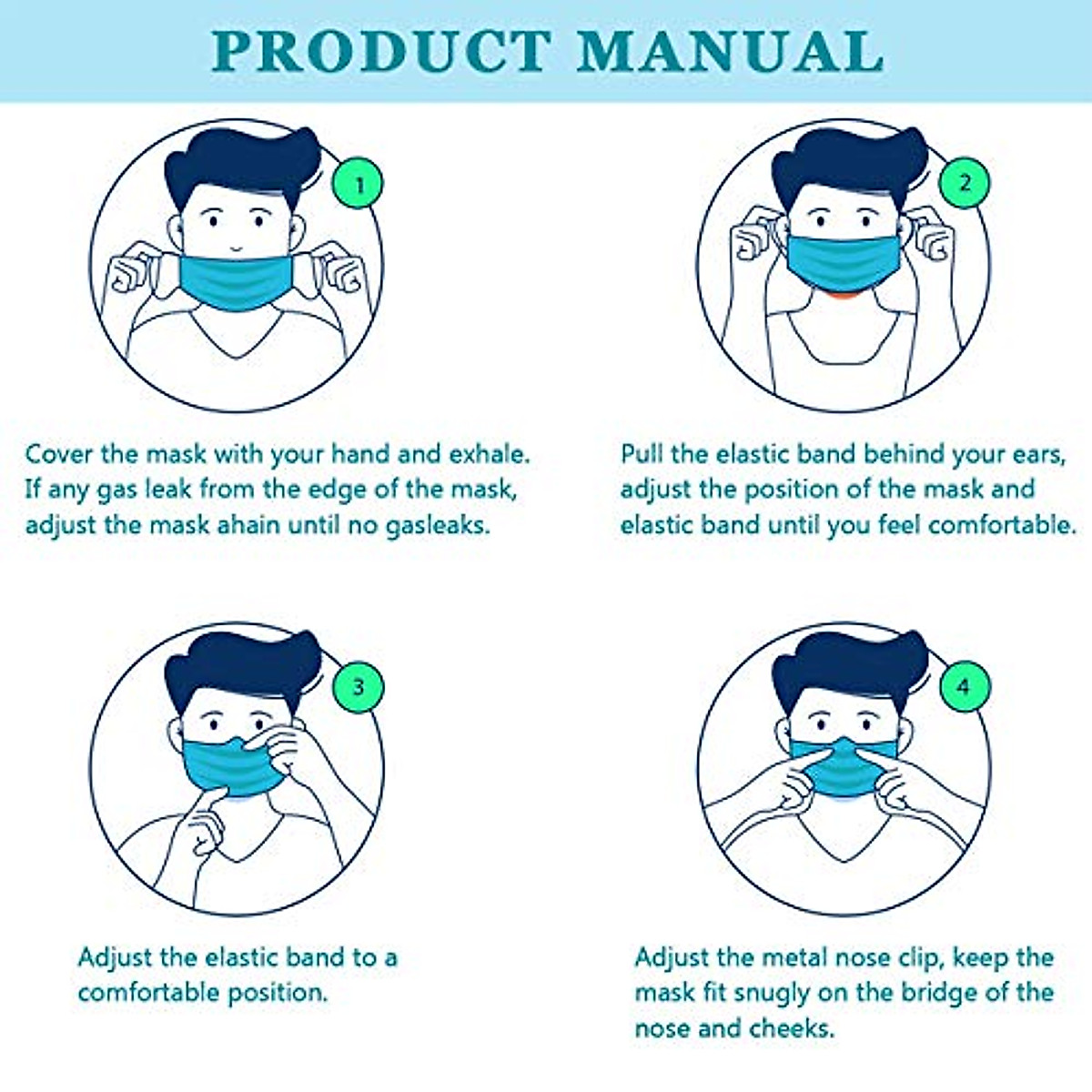 PRODUCT MANUAL

1

Cover the mask with your hand and exhale. If any gas leak from the edge of the mask, adjust the mask ahain until no gasleaks.

2

Pull the elastic band behind your ears, adjust the position of the mask and elastic band until you feel comfortable.

3

Adjust the elastic band to a comfortable position.

4

Adjust the metal nose clip, keep the mask fit snugly on the bridge of the nose and cheeks.