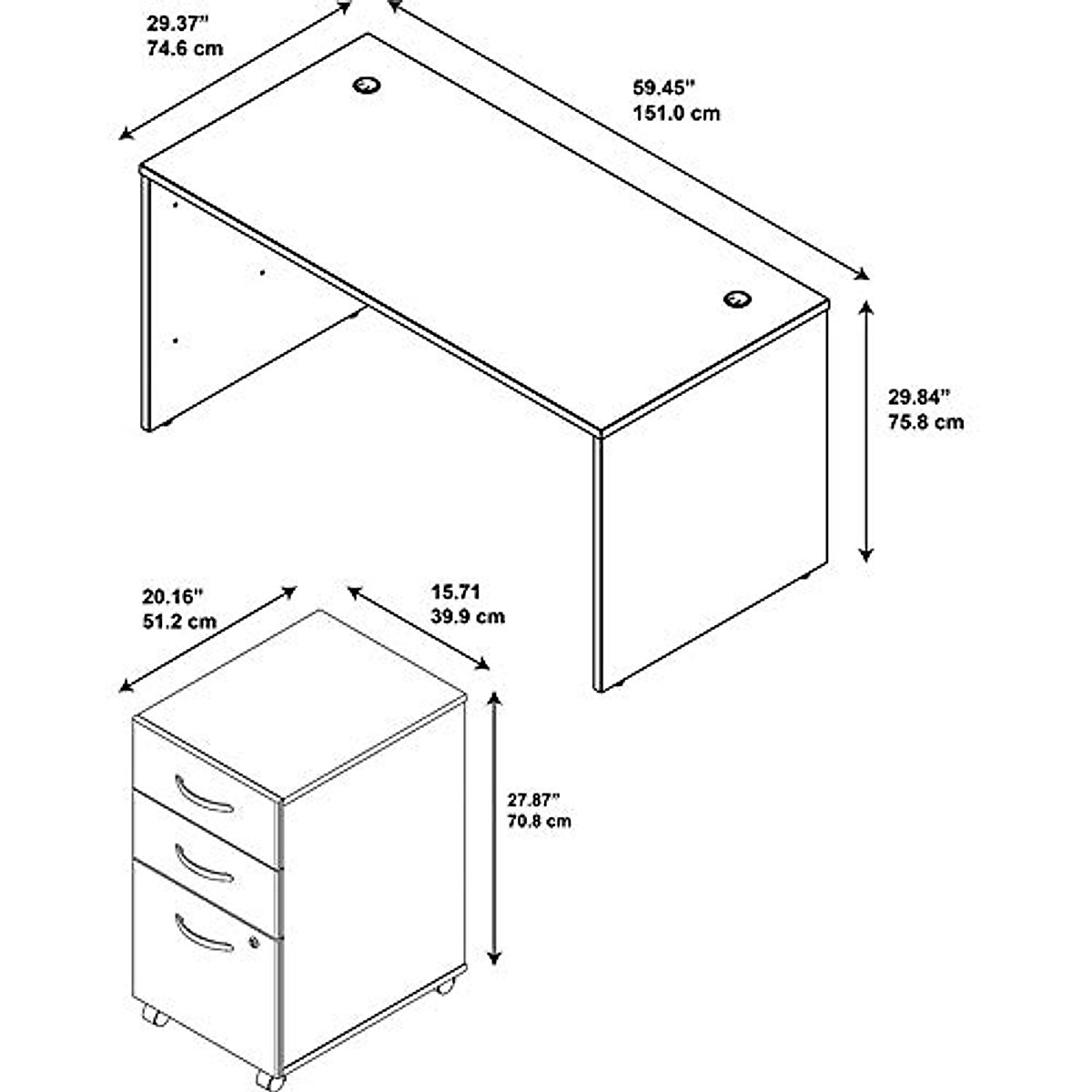 29.37"
74.6 cm

59.45"
151.0 cm

29.84"
75.8 cm

20.16"
51.2 cm

15.71
39.9 cm

27.87"
70.8 cm