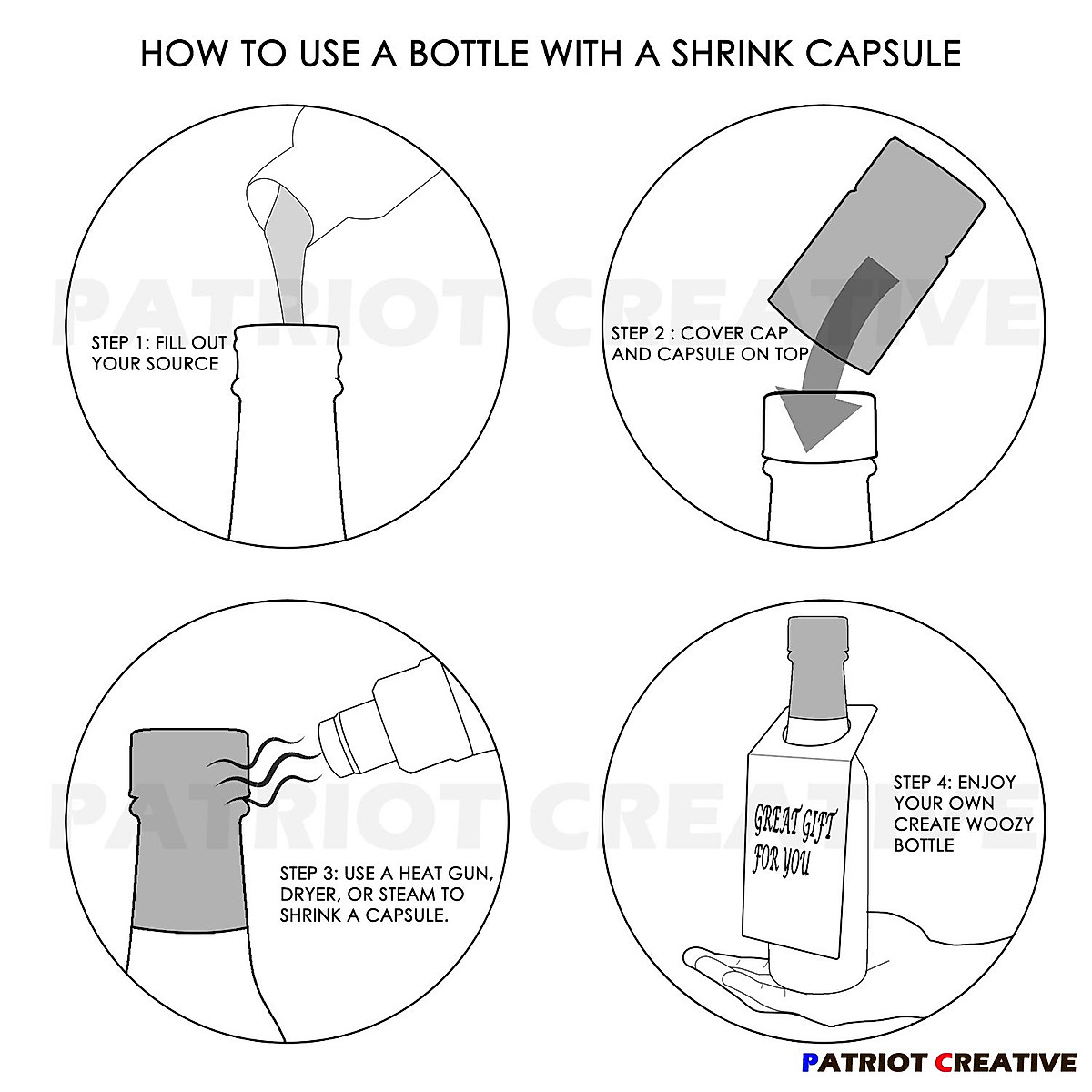 HOW TO USE A BOTTLE WITH A SHRINK CAPSULE

PATRIOT CREATIVE

STEP 1: FILL OUT YOUR SOURCE

STEP 2 : COVER CAP AND CAPSULE ON TOP

PATRIOT CREATIVE

STEP 3: USE A HEAT GUN, DRYER, OR STEAM TO SHRINK A CAPSULE.

GREAT GIFT FOR YOU

STEP 4: ENJOY YOUR OWN CREATE WOOZY BOTTLE

PATRIOT CREATIVE