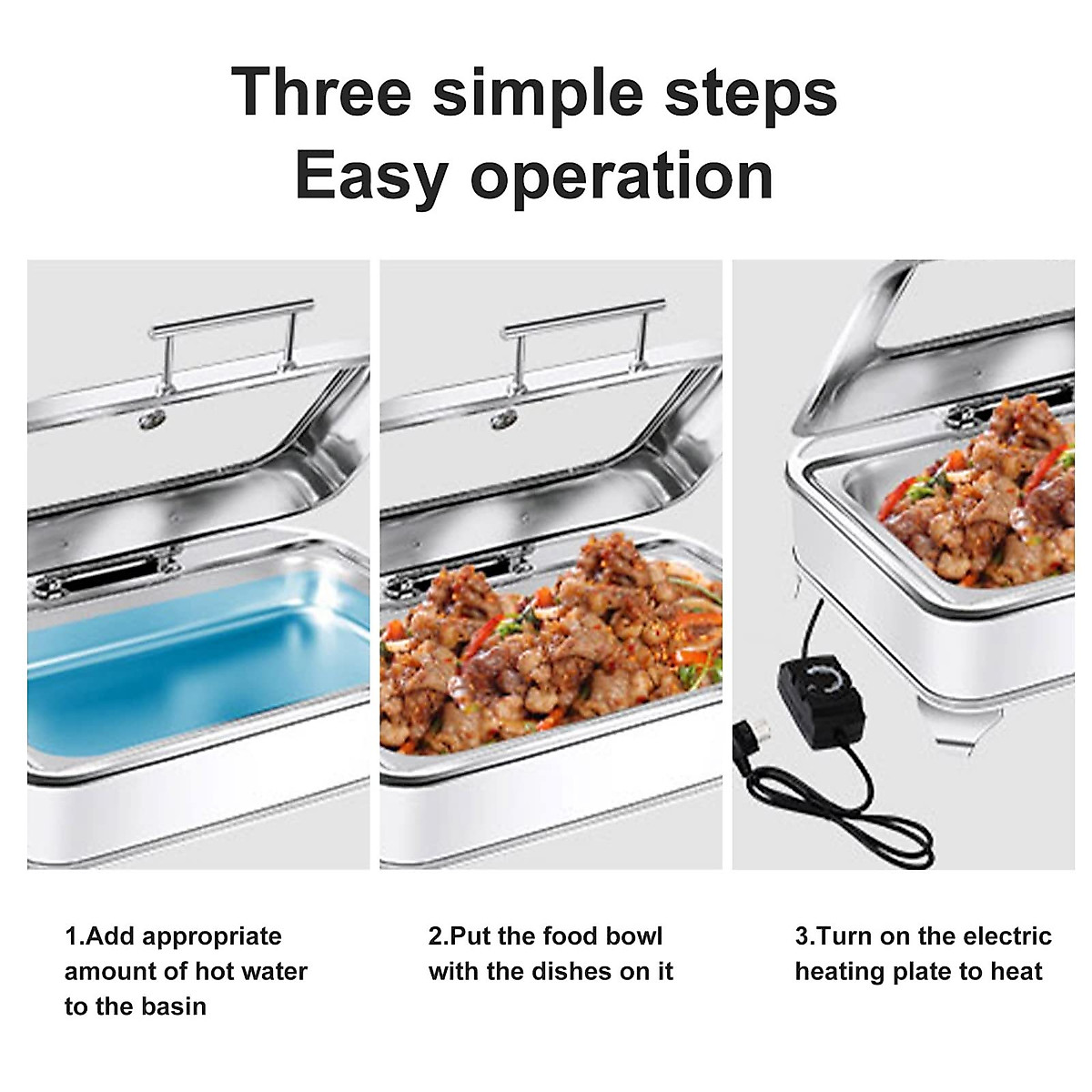 Three simple steps
Easy operation

1.Add appropriate amount of hot water to the basin

2.Put the food bowl with the dishes on it

3.Turn on the electric heating plate to heat