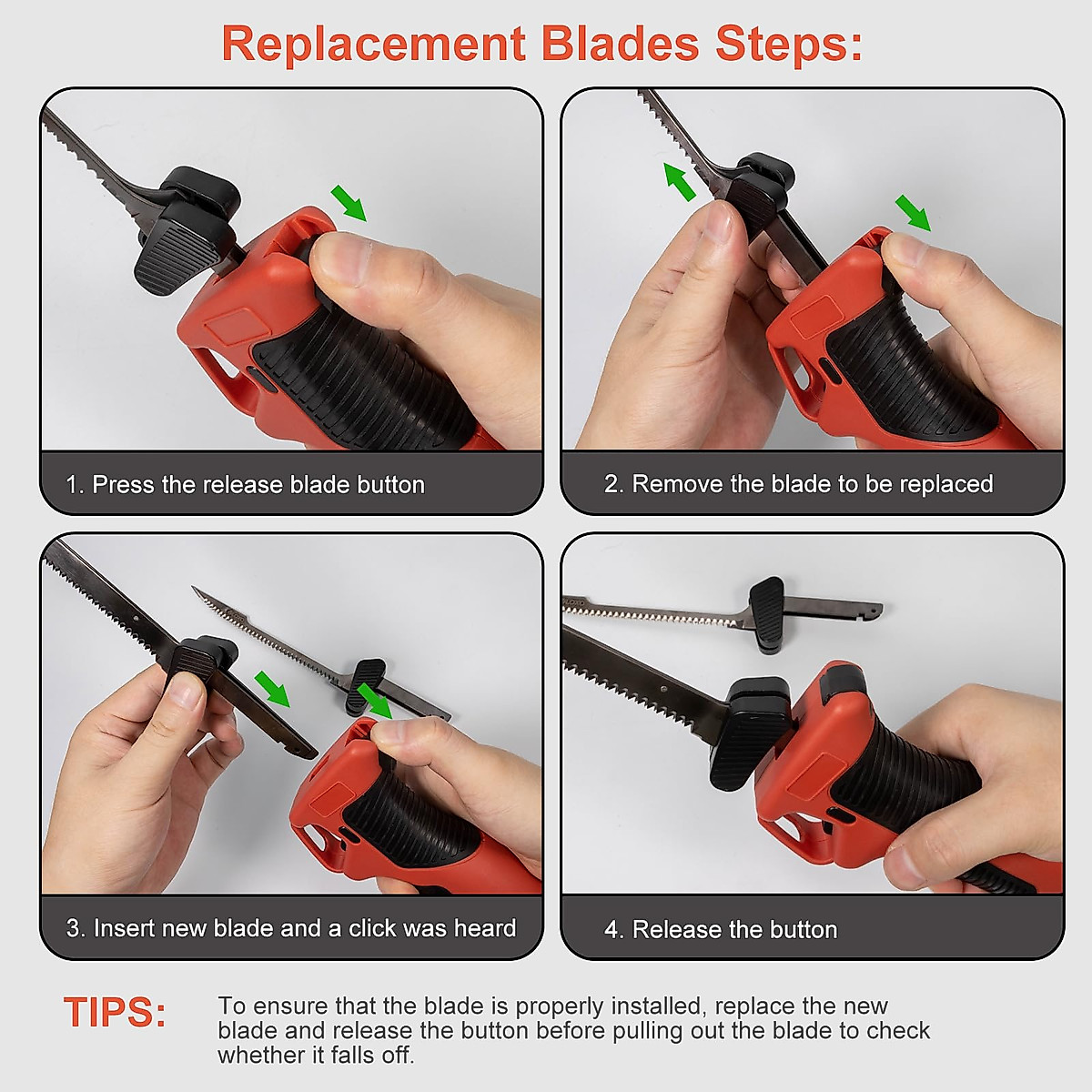 Replacement Blades Steps:

1. Press the release blade button

2. Remove the blade to be replaced

3. Insert new blade and a click was heard

4. Release the button

TIPS:

To ensure that the blade is properly installed, replace the new blade and release the button before pulling out the blade to check whether it falls off.