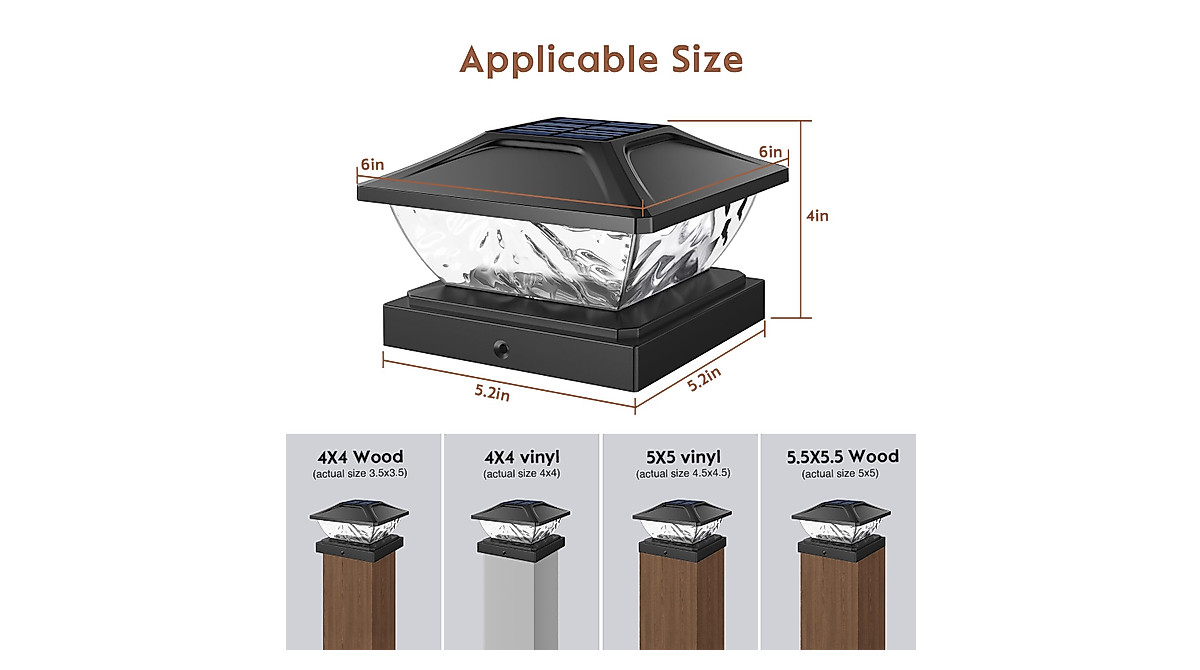 Applicable Size

6in

6in

4in

5.2in

5.2in

4X4 Wood
(actual size 3.5x3.5)

4X4 vinyl
(actual size 4x4)

5X5 vinyl
(actual size 4.5x4.5)

5.5X5.5 Wood
(actual size 5x5)