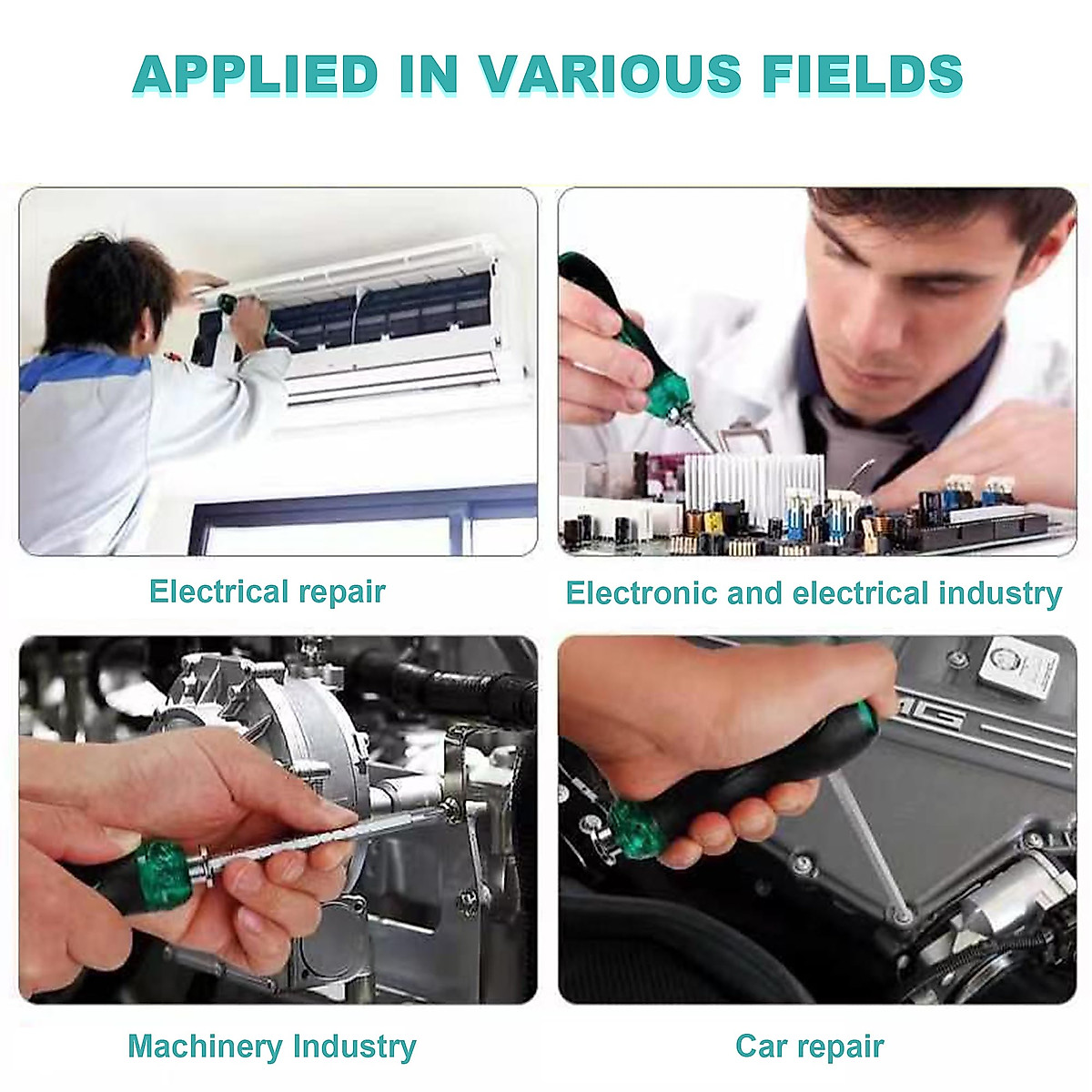 APPLIED IN VARIOUS FIELDS

Electrical repair

Electronic and electrical industry

Machinery Industry

Car repair