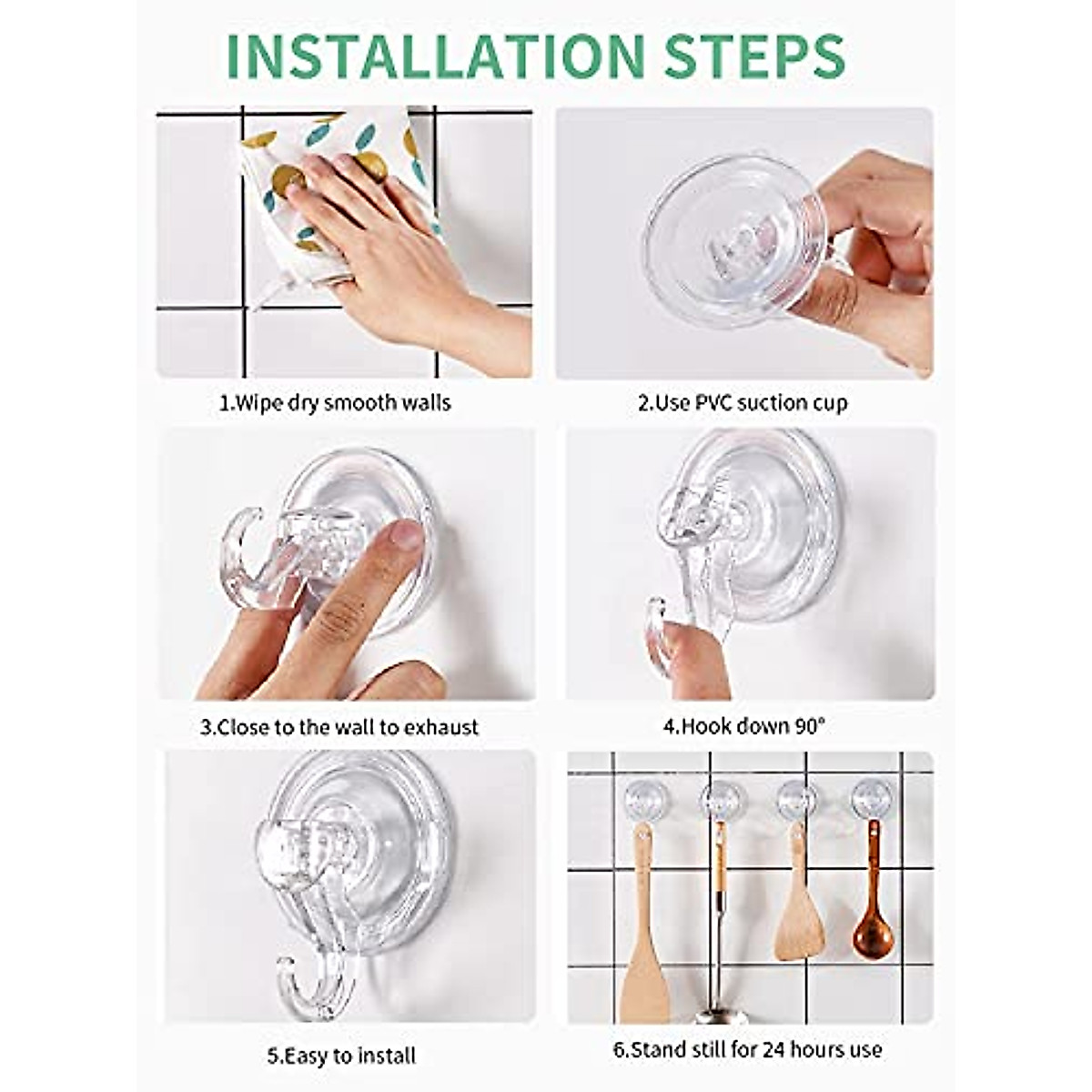 INSTALLATION STEPS

1.Wipe dry smooth walls

2.Use PVC suction cup

3.Close to the wall to exhaust

4.Hook down 90°

5.Easy to install

6.Stand still for 24 hours use